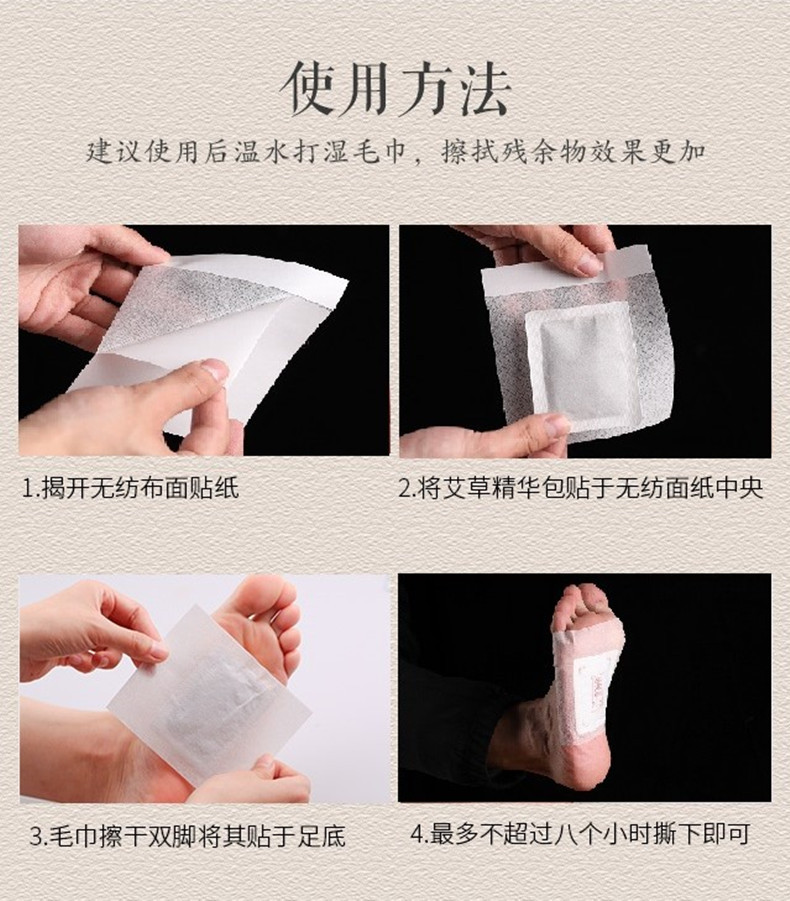 使用方法

建议使用后温水打湿毛巾，擦拭残余物效果更加

1.揭开无纺布面贴纸

2.将艾草精华包贴于无纺面纸中央

3.毛巾擦干双脚将其贴于足底

4.最多不超过八个小时撕下即可