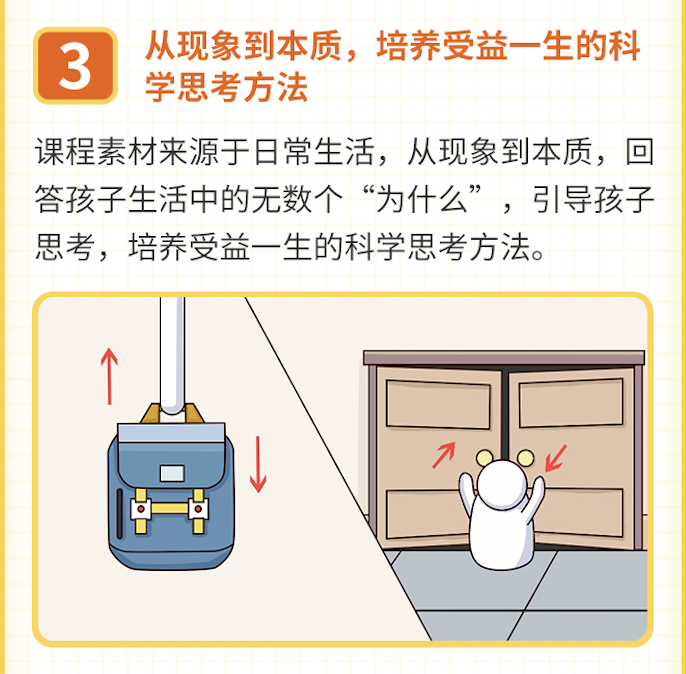 3 从现象到本质，培养受益一生的科学思考方法

课程素材来源于日常生活，从现象到本质，回答孩子生活中的无数个“为什么”，引导孩子思考，培养受益一生的科学思考方法。