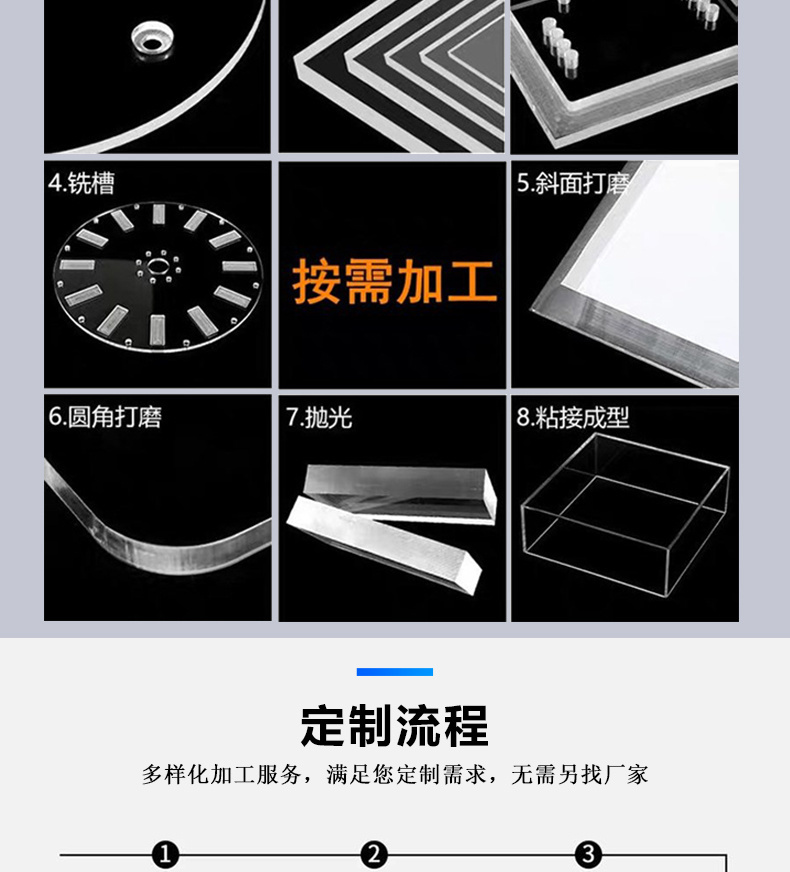 4.铣槽

按需加工

5.斜面打磨

6.圆角打磨

7.抛光

8.粘接成型

定制流程

多样化加工服务，满足您定制需求，无需另找厂家

1

2

3