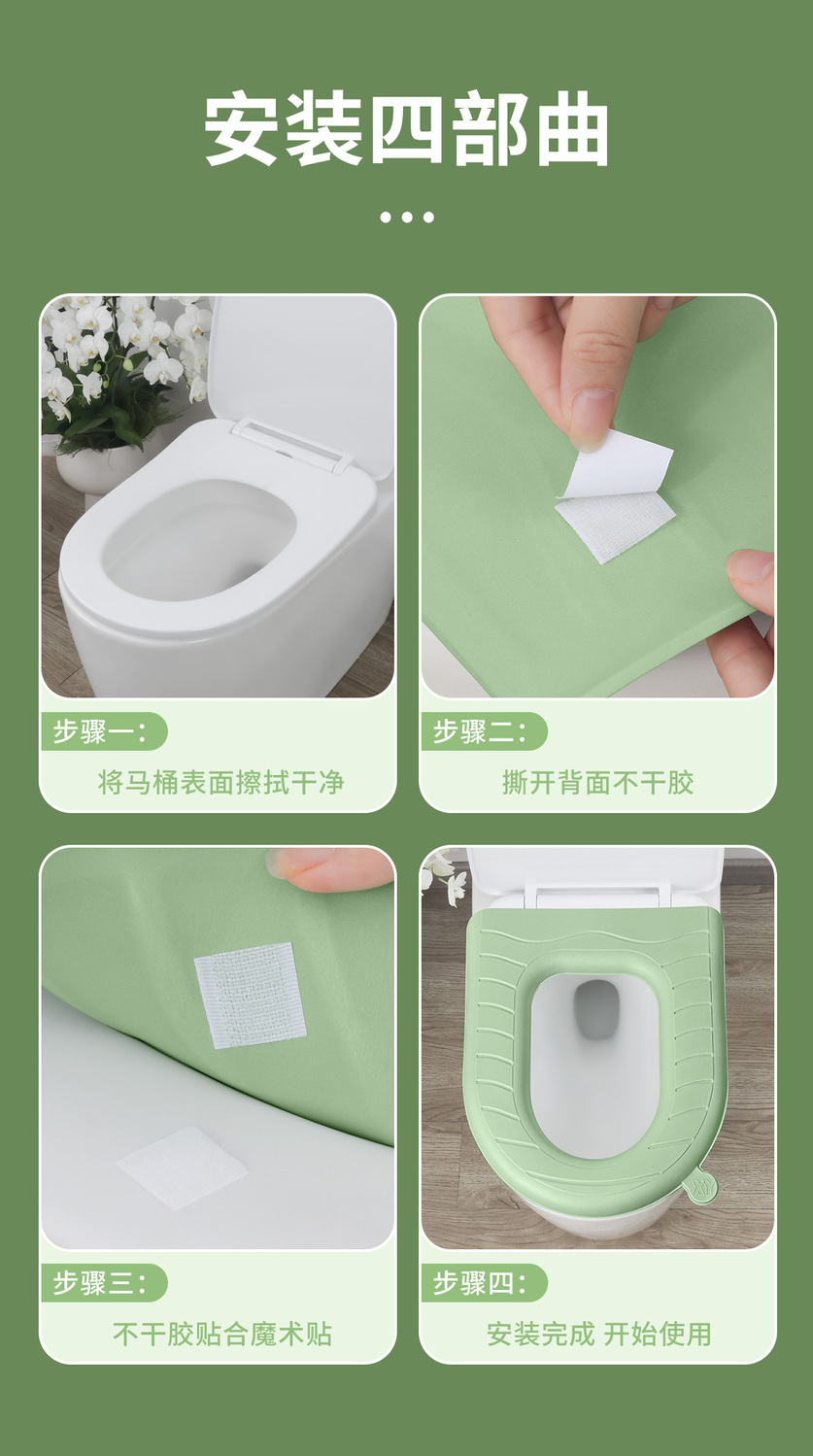 安装四部曲

步骤一:
将马桶表面擦拭干净

步骤二:
撕开背面不干胶

步骤三:
不干胶贴合魔术贴

步骤四:
安装完成 开始使用