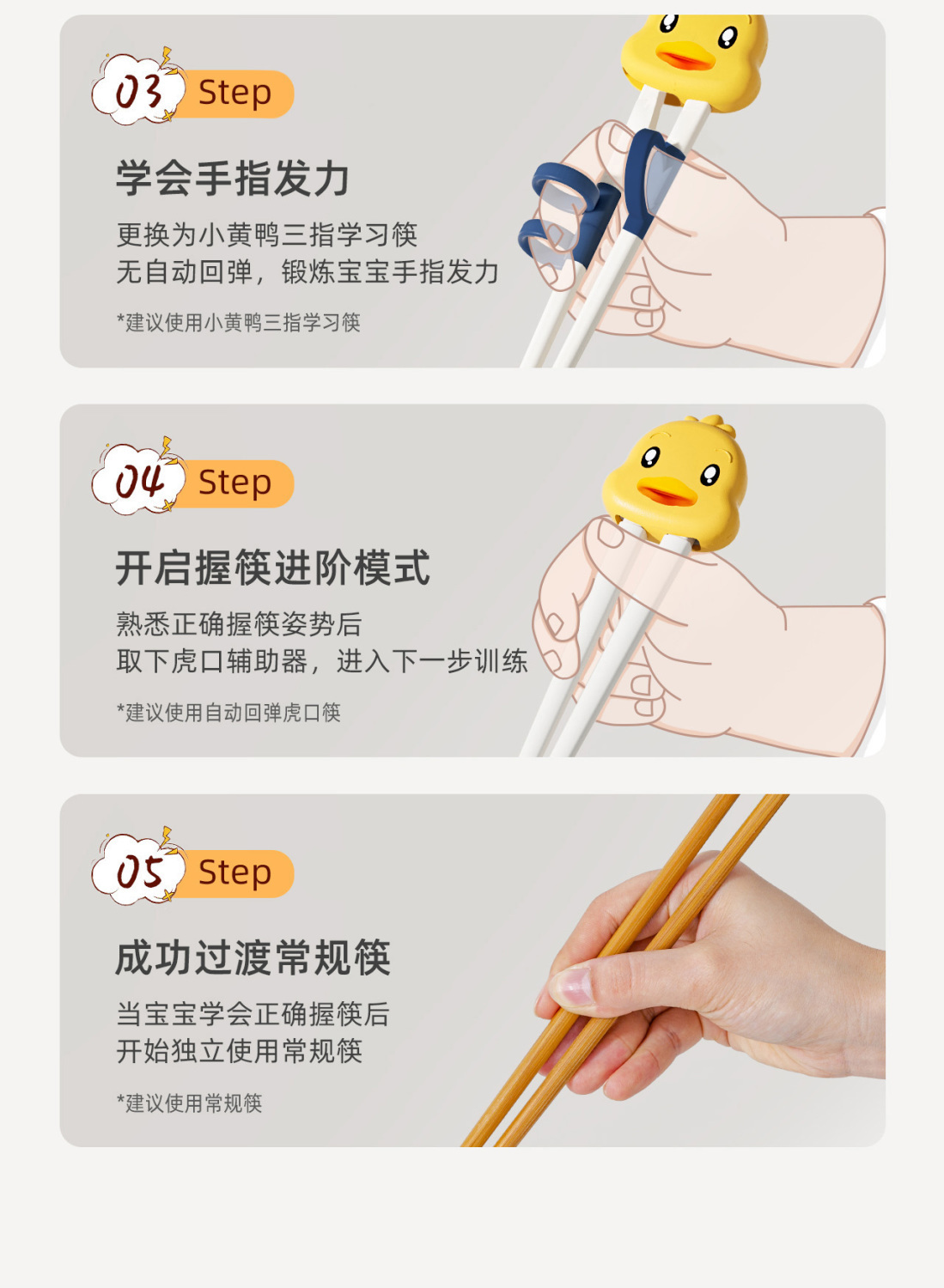 03 Step

学会手指发力

更换为小黄鸭三指学习筷
无自动回弹，锻炼宝宝手指发力

*建议使用小黄鸭三指学习筷

04 Step

开启握筷进阶模式

熟悉正确握筷姿势后
取下虎口辅助器，进入下一步训练

*建议使用自动回弹虎口筷

05 Step

成功过渡常规筷

当宝宝学会正确握筷后
开始独立使用常规筷

*建议使用常规筷