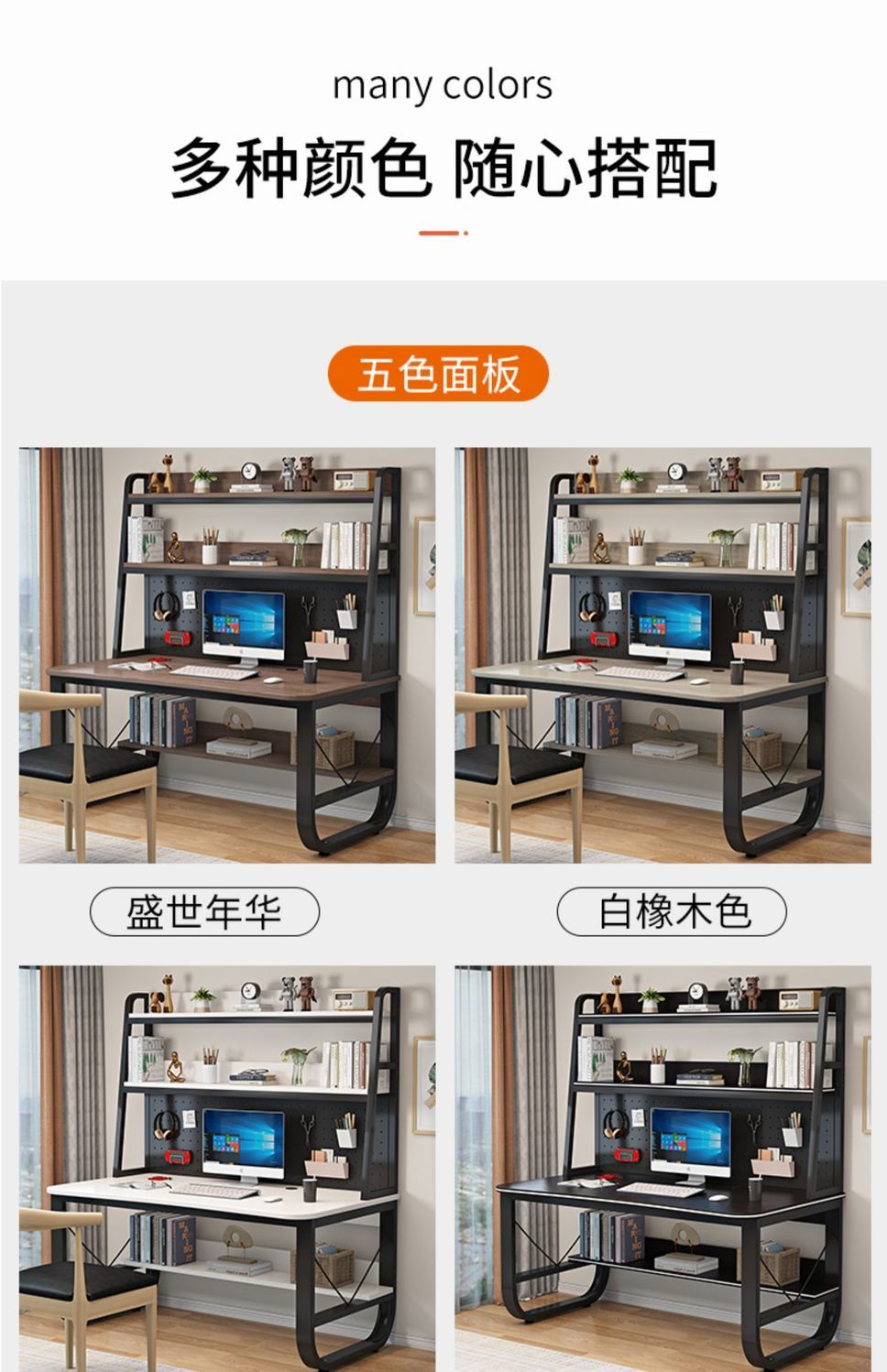 many colors

多种颜色 随心搭配

五色面板

盛世年华

白橡木色