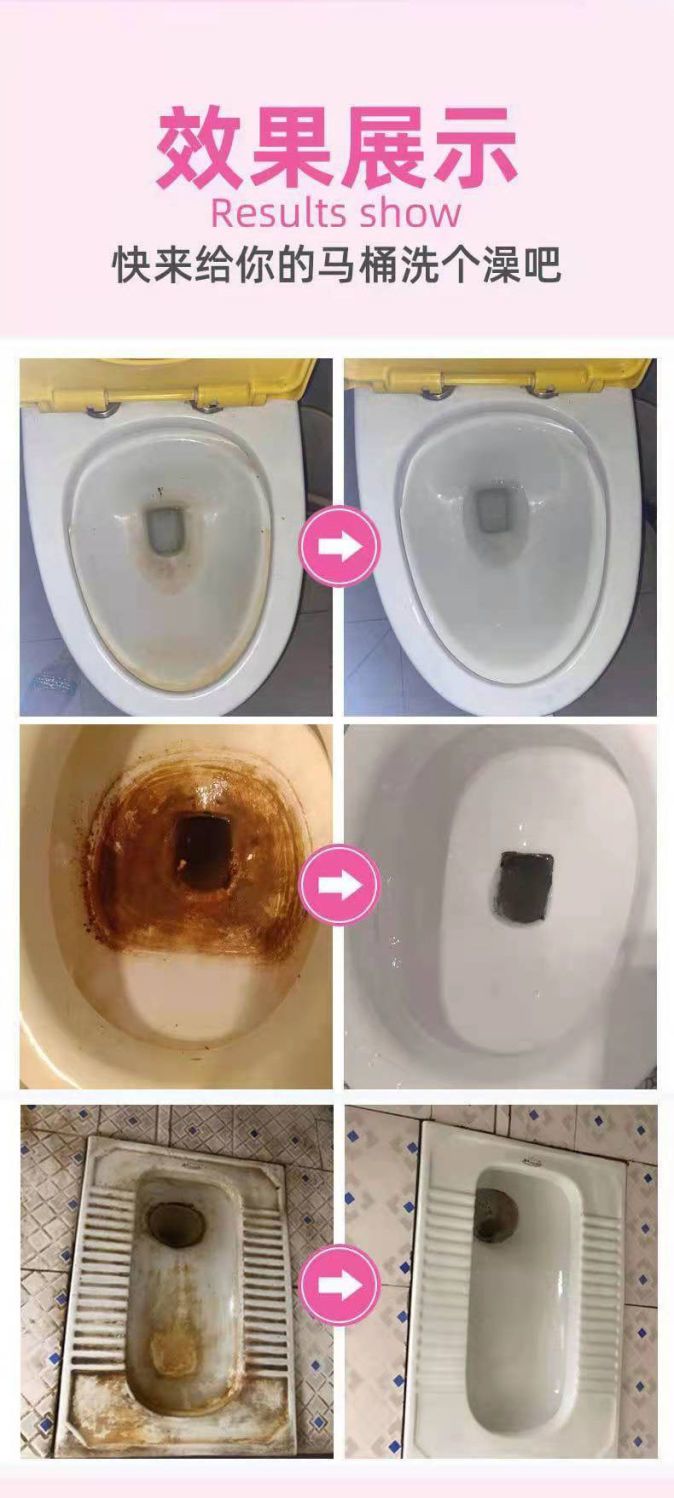 效果展示
Results show
快来给你的马桶洗个澡吧