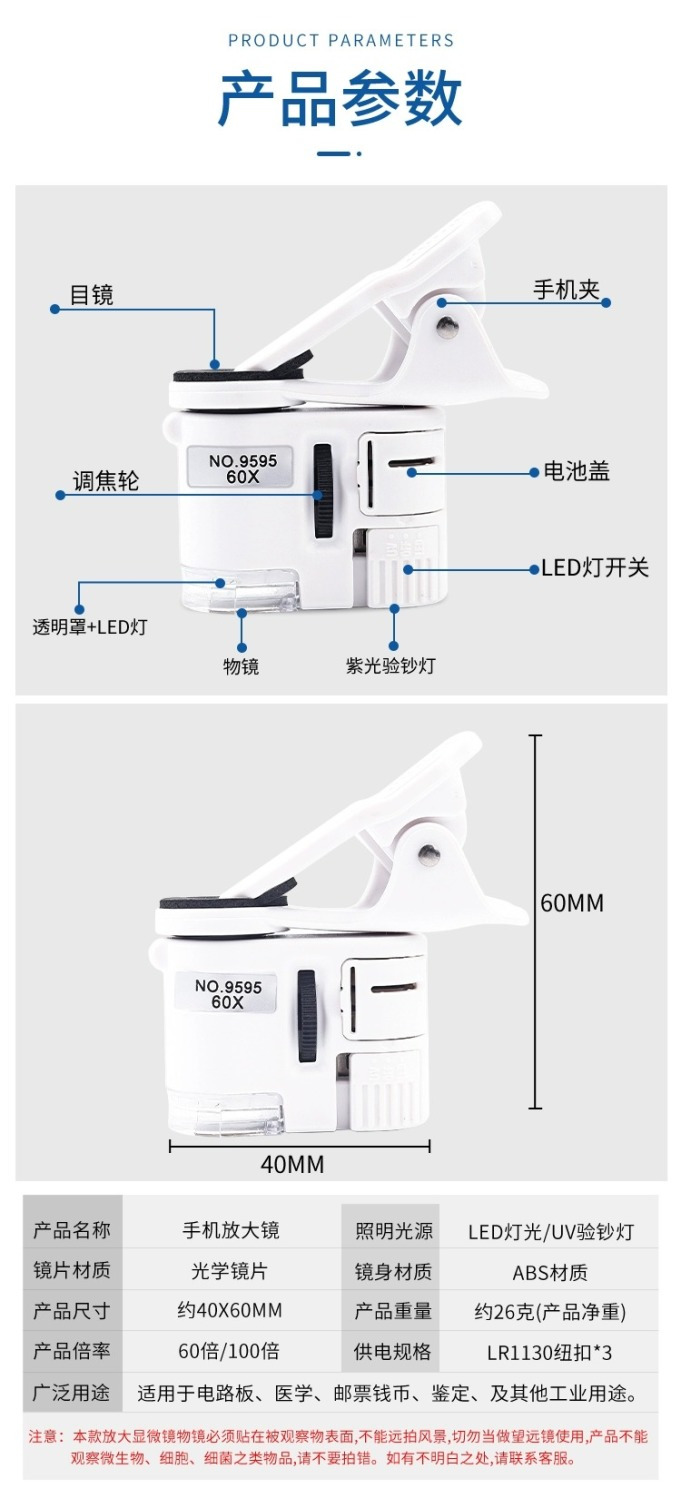 PRODUCT PARAMETERS

产品参数

目镜

手机夹

NO.9595
60X

调焦轮

电池盖

LED灯开关

透明罩+LED灯

物镜

紫光验钞灯

NO.9595
60X

60MM

40MM

| 产品名称 | 手机放大镜 | 照明光源 | LED灯光/UV验钞灯 |
|---|---|---|---|
| 镜片材质 | 光学镜片 | 镜身材质 | ABS材质 |
| 产品尺寸 | 约40X60MM | 产品重量 | 约26克(产品净重) |
| 产品倍率 | 60倍/100倍 | 供电规格 | LR1130纽扣*3 |
| 广泛用途 | 适用于电路板、医学、邮票钱币、鉴定、及其他工业用途。 | | |

注意：本款放大显微镜物镜必须贴在被观察物表面,不能远拍风景,切勿当做望远镜使用,产品不能观察微生物、细胞、细菌之类物品,请不要拍错。如有不明白之处,请联系客服。