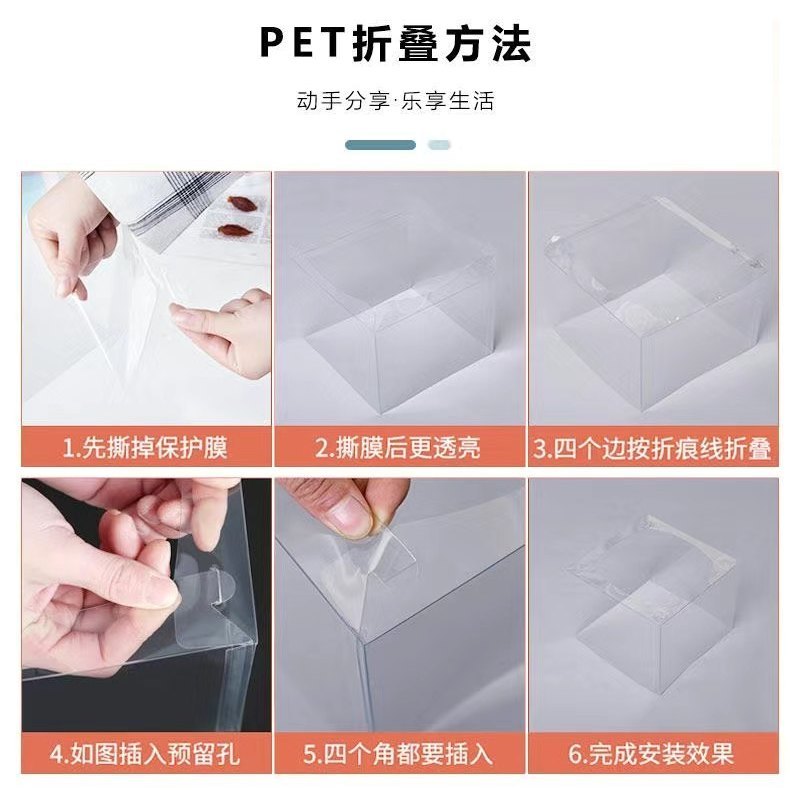 PET折叠方法

动手分享·乐享生活

1.先撕掉保护膜

2.撕膜后更透亮

3.四个边按折痕线折叠

4.如图插入预留孔

5.四个角都要插入

6.完成安装效果