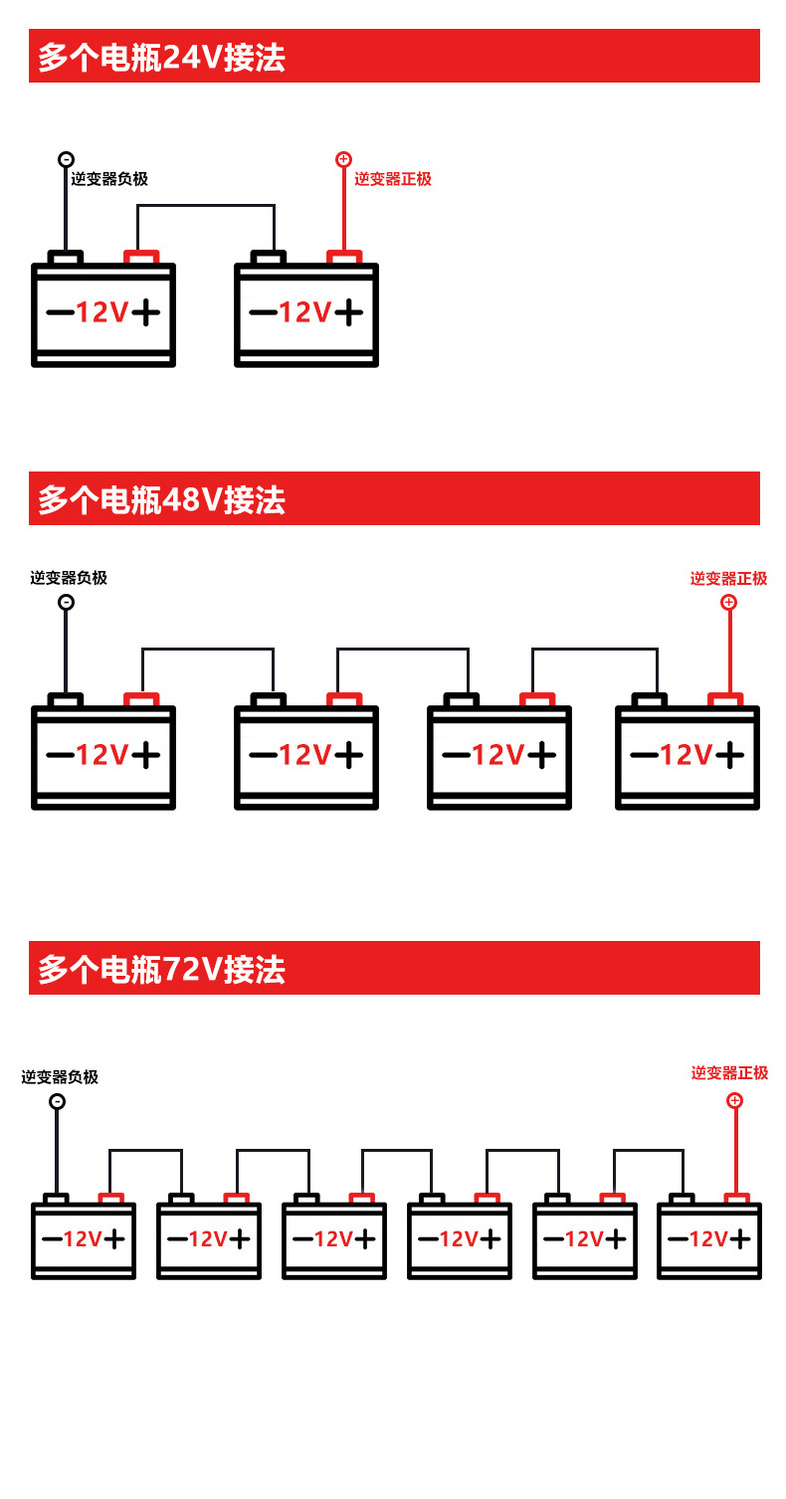 多个电瓶24V接法

-
逆变器负极

+
逆变器正极

−12V+

−12V+

多个电瓶48V接法

逆变器负极
-

逆变器正极
+

−12V+

−12V+

−12V+

−12V+

多个电瓶72V接法

逆变器负极
-

逆变器正极
+

−12V+

−12V+

−12V+

−12V+

−12V+

−12V+