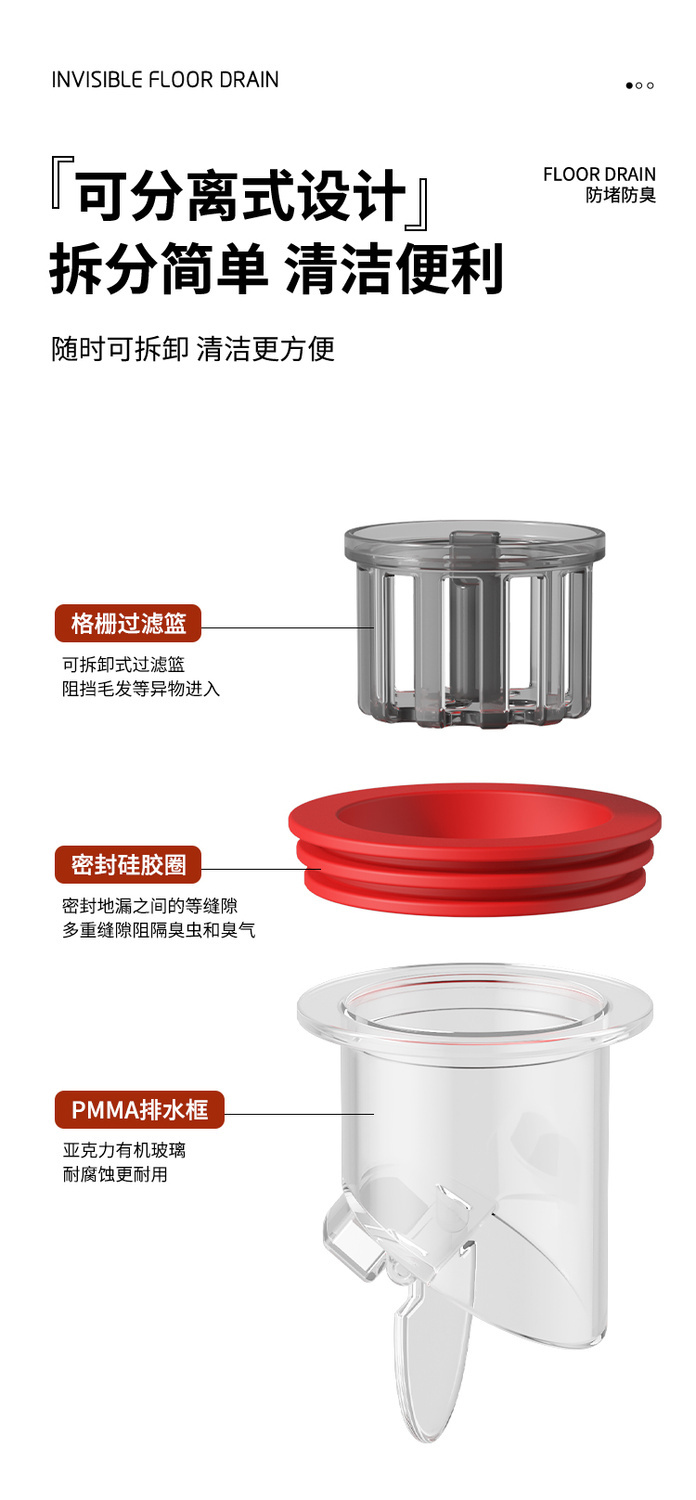 INVISIBLE FLOOR DRAIN

FLOOR DRAIN
防堵防臭

『可分离式设计』
拆分简单 清洁便利

随时可拆卸 清洁更方便

格栅过滤篮
可拆卸式过滤篮
阻挡毛发等异物进入

密封硅胶圈
密封地漏之间的等缝隙
多重缝隙阻隔臭虫和臭气

PMMA排水框
亚克力有机玻璃
耐腐蚀更耐用