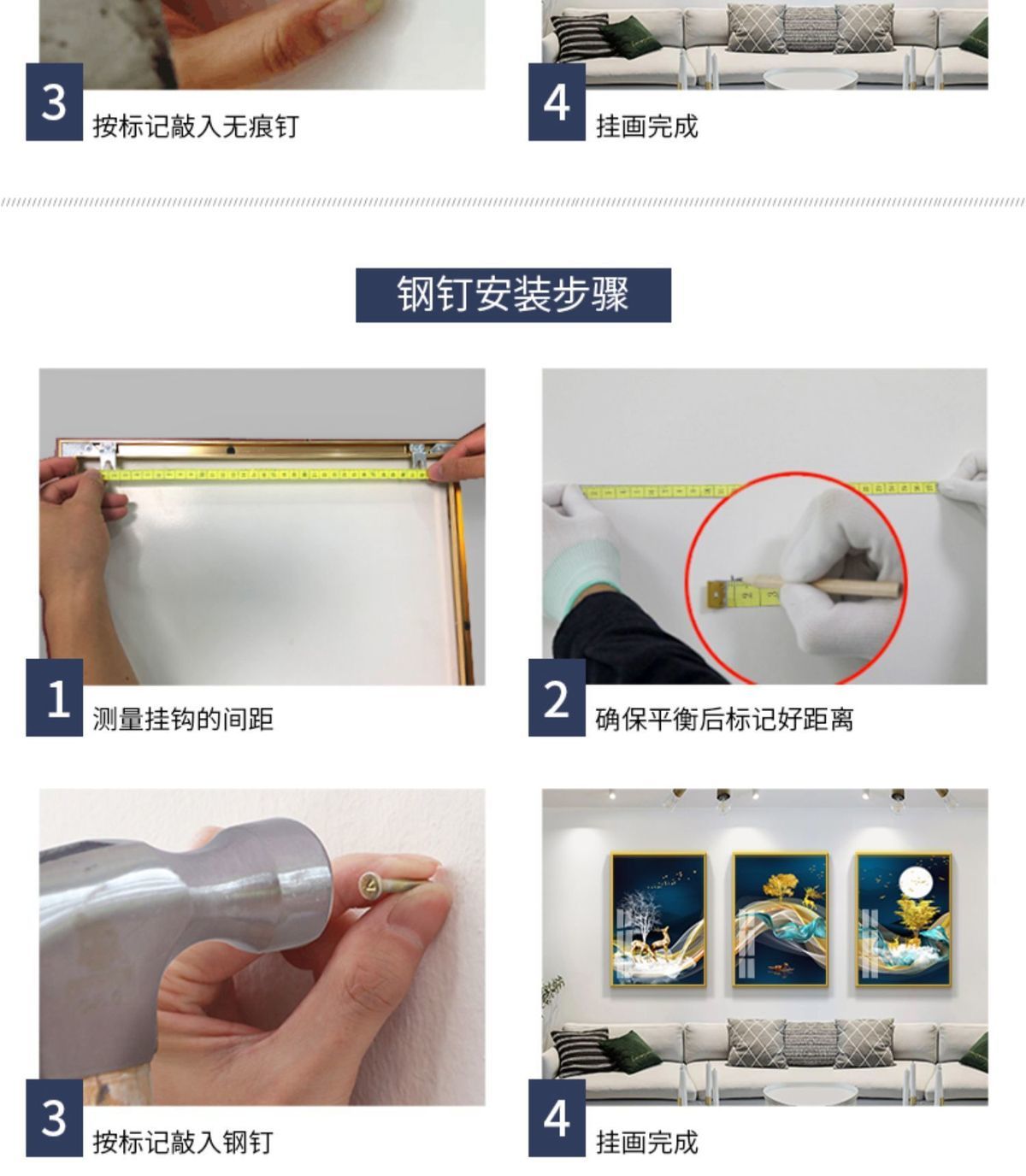 3 按标记敲入无痕钉

4 挂画完成

钢钉安装步骤

1 测量挂钩的间距

2 确保平衡后标记好距离

3 按标记敲入钢钉

4 挂画完成