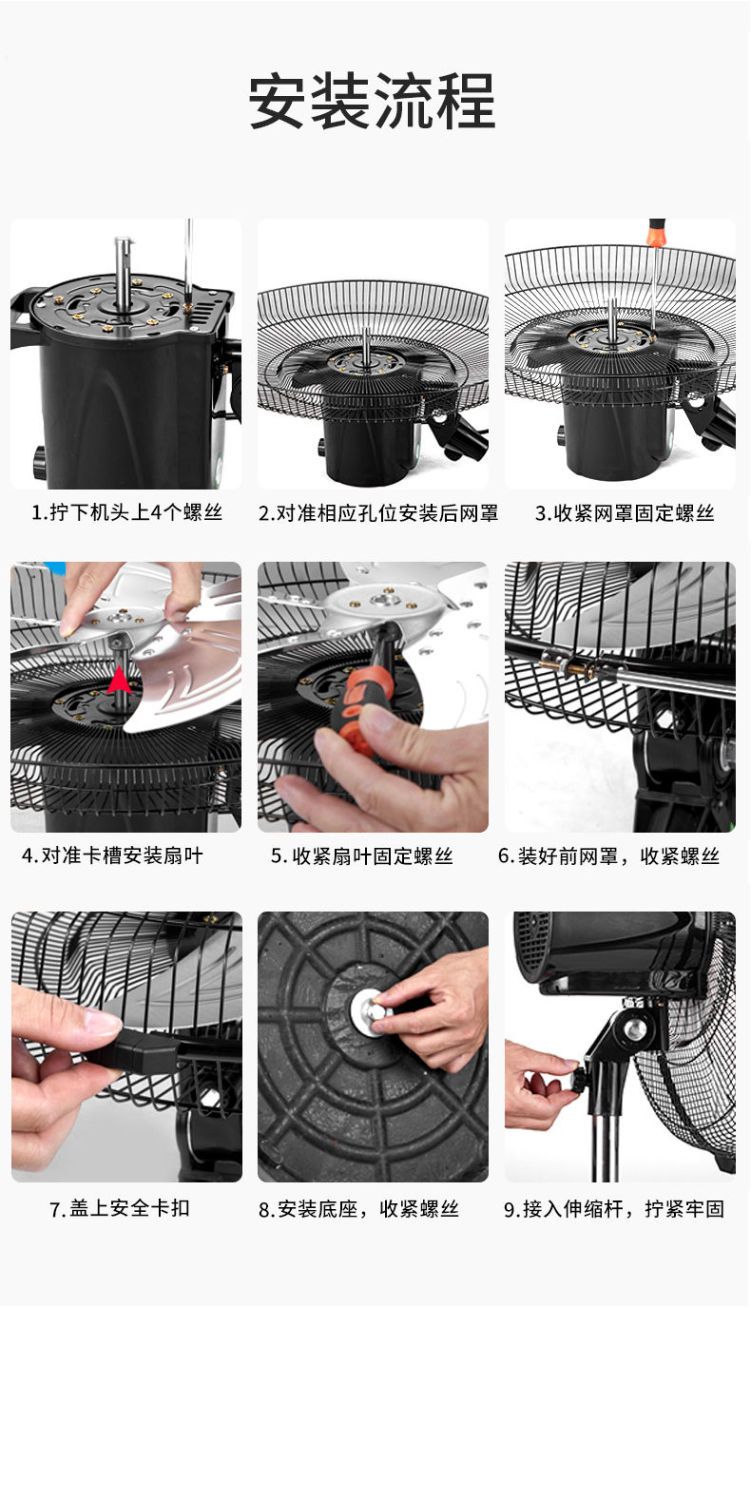 安装流程

1.拧下机头上4个螺丝

2.对准相应孔位安装后网罩

3.收紧网罩固定螺丝

4.对准卡槽安装扇叶

5.收紧扇叶固定螺丝

6.装好前网罩，收紧螺丝

7.盖上安全卡扣

8.安装底座，收紧螺丝

9.接入伸缩杆，拧紧牢固