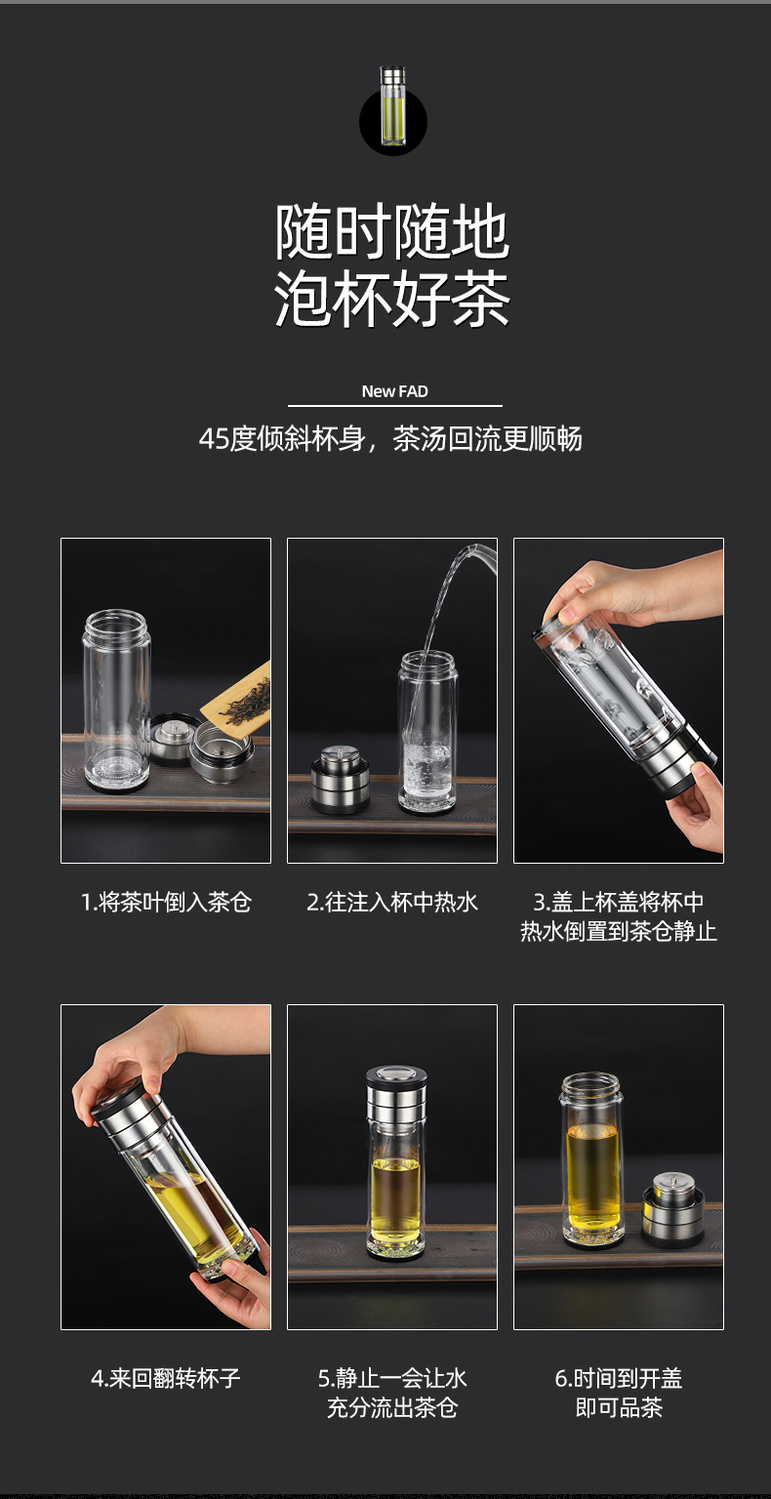 随时随地
泡杯好茶

New FAD

45度倾斜杯身，茶汤回流更顺畅

1.将茶叶倒入茶仓

2.往注入杯中热水

3.盖上杯盖将杯中热水倒置到茶仓静止

4.来回翻转杯子

5.静止一会让水充分流出茶仓

6.时间到开盖即可品茶