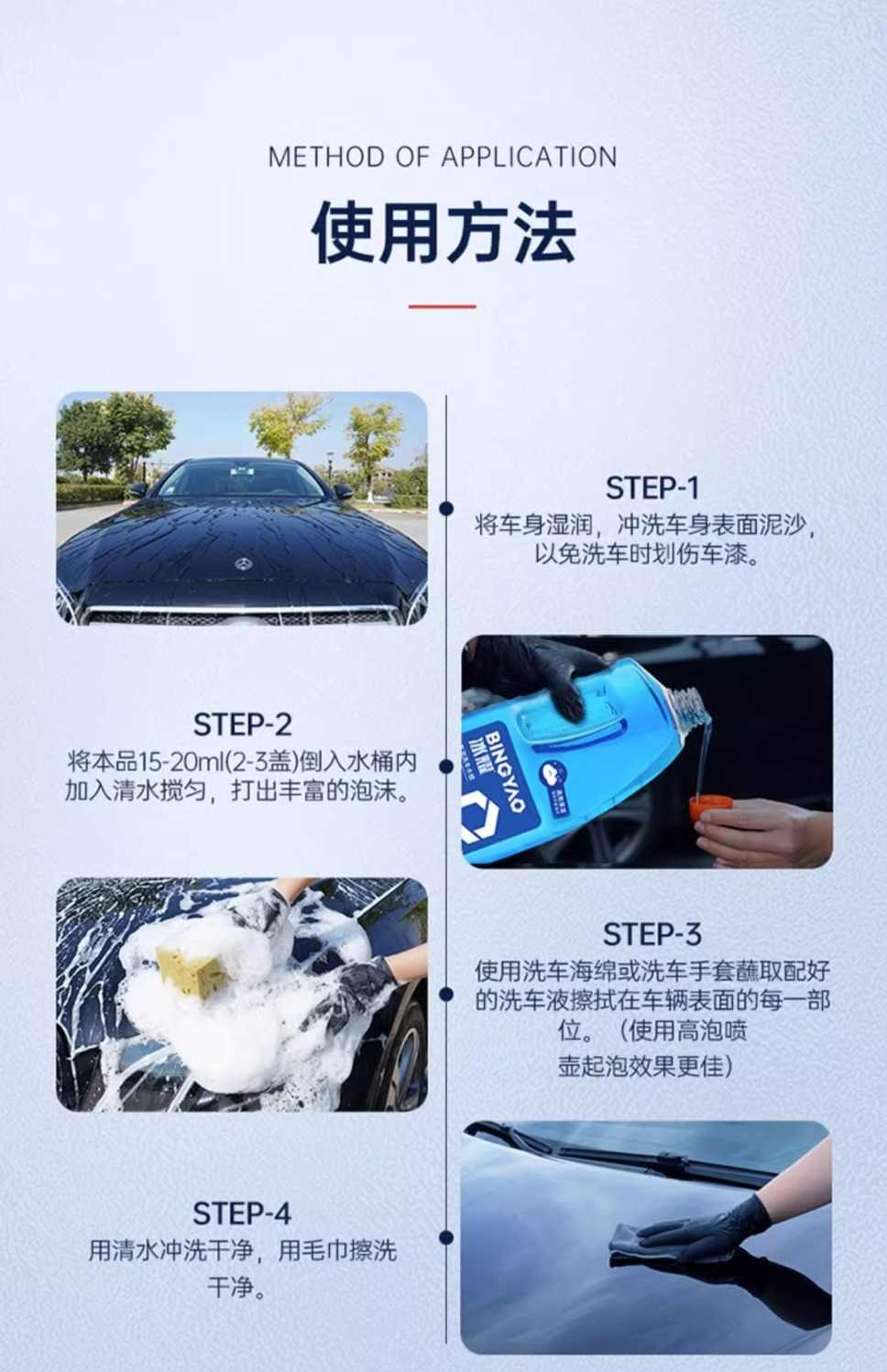 METHOD OF APPLICATION

使用方法

STEP-1
将车身湿润，冲洗车身表面泥沙，以免洗车时划伤车漆。

BINGYAO
冰耀

STEP-2
将本品15-20ml(2-3盖)倒入水桶内加入清水搅匀，打出丰富的泡沫。

STEP-3
使用洗车海绵或洗车手套蘸取配好的洗车液擦拭在车辆表面的每一部位。（使用高泡喷壶起泡效果更佳）

STEP-4
用清水冲洗干净，用毛巾擦洗干净。