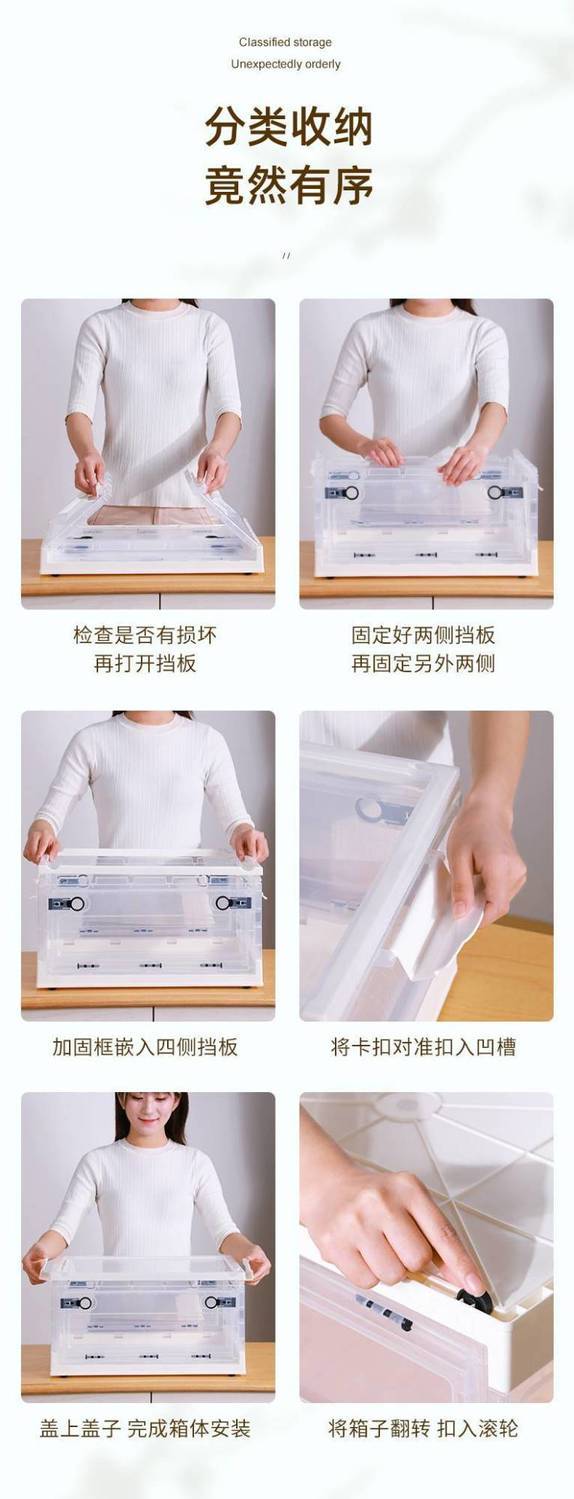 Classified storage
Unexpectedly orderly

分类收纳
竟然有序

//

检查是否有损坏
再打开挡板

固定好两侧挡板
再固定另外两侧

加固框嵌入四侧挡板

将卡扣对准扣入凹槽

盖上盖子 完成箱体安装

将箱子翻转 扣入滚轮