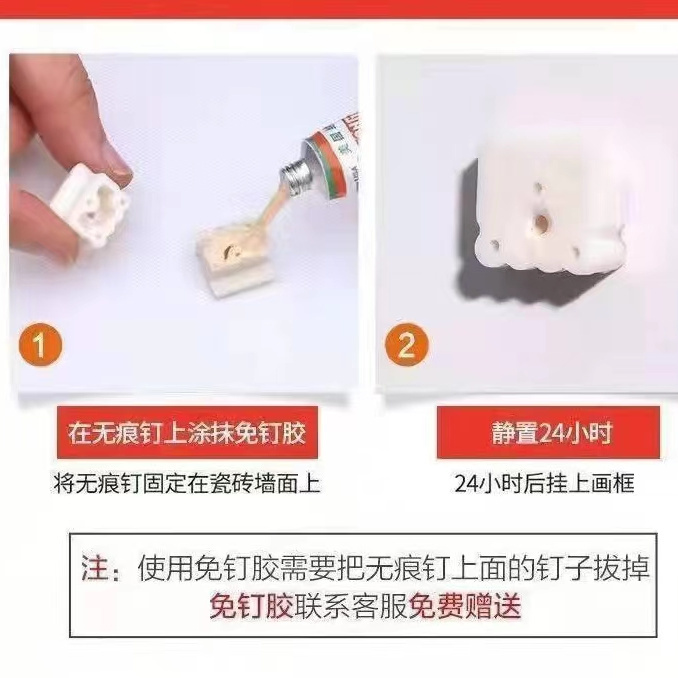 1

在无痕钉上涂抹免钉胶

将无痕钉固定在瓷砖墙面上

2

静置24小时

24小时后挂上画框

注：使用免钉胶需要把无痕钉上面的钉子拔掉
免钉胶联系客服免费赠送