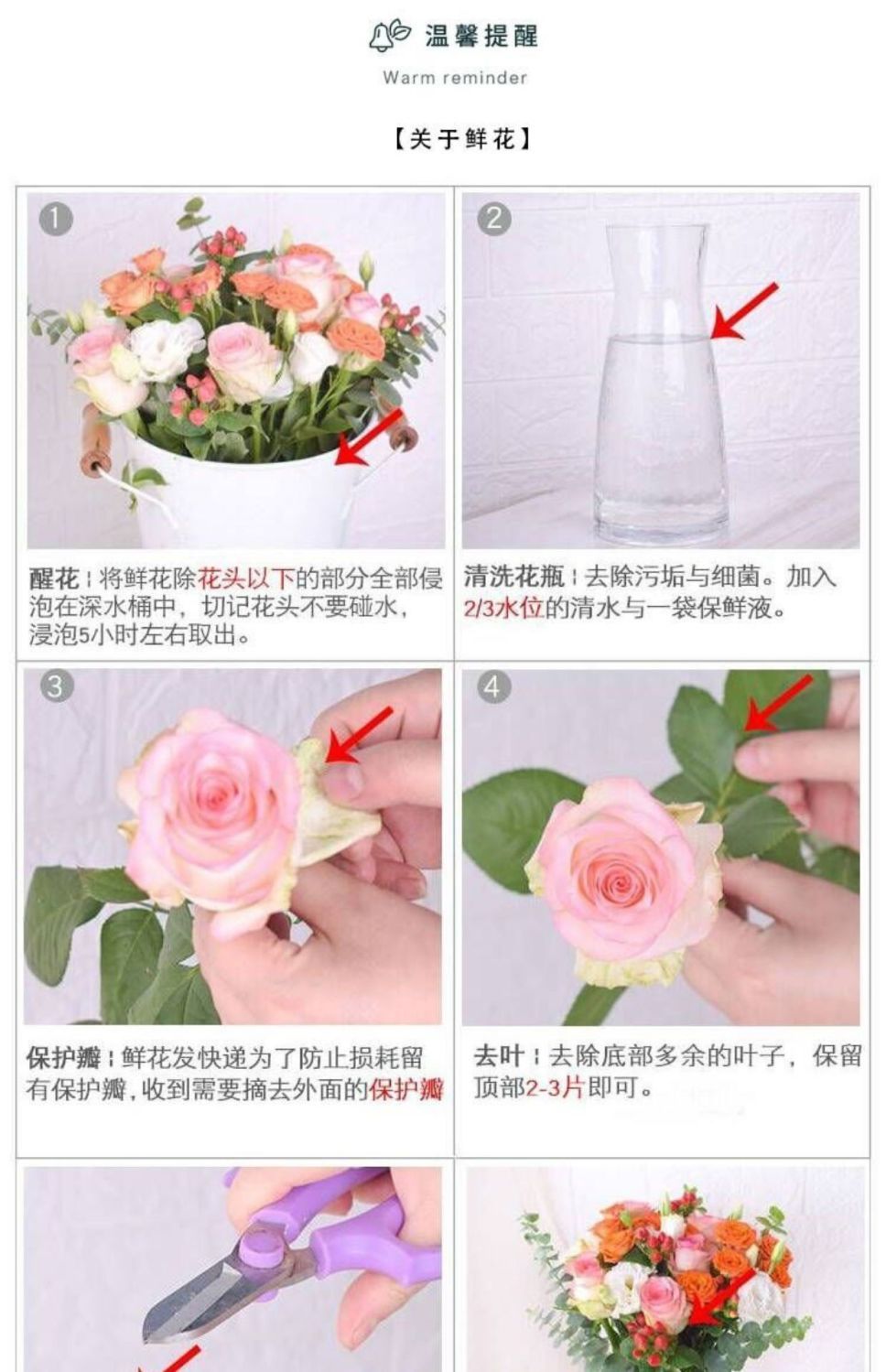 温馨提醒
Warm reminder

【关于鲜花】

1

醒花：将鲜花除花头以下的部分全部侵泡在深水桶中，切记花头不要碰水，浸泡5小时左右取出。

2

清洗花瓶：去除污垢与细菌。加入2/3水位的清水与一袋保鲜液。

3

保护瓣：鲜花发快递为了防止损耗留有保护瓣，收到需要摘去外面的保护瓣

4

去叶：去除底部多余的叶子，保留顶部2-3片即可。