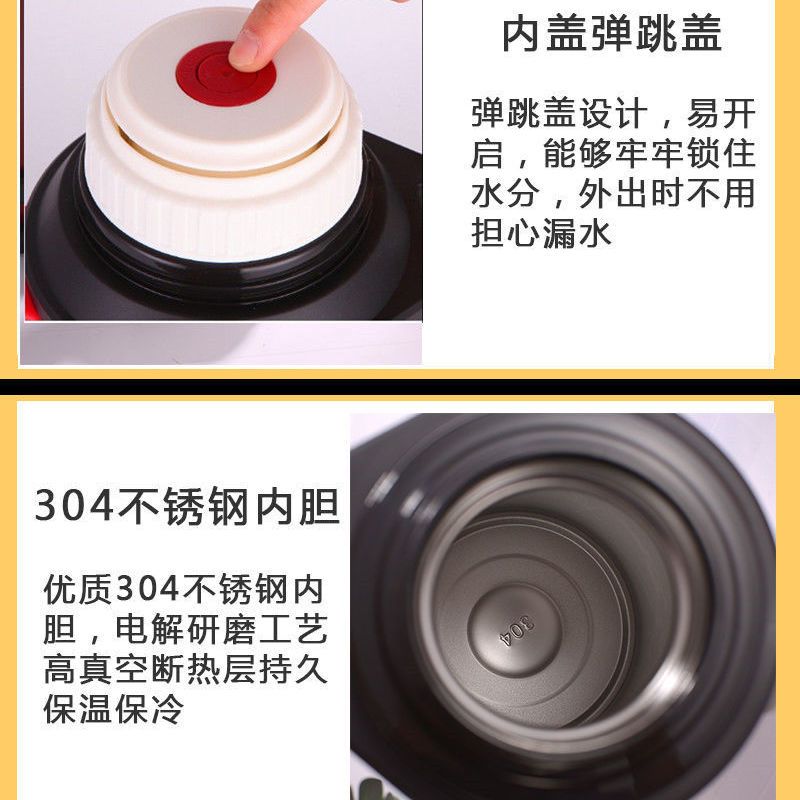 内盖弹跳盖

弹跳盖设计，易开启，能够牢牢锁住水分，外出时不用担心漏水

304不锈钢内胆

优质304不锈钢内胆，电解研磨工艺高真空断热层持久保温保冷

304