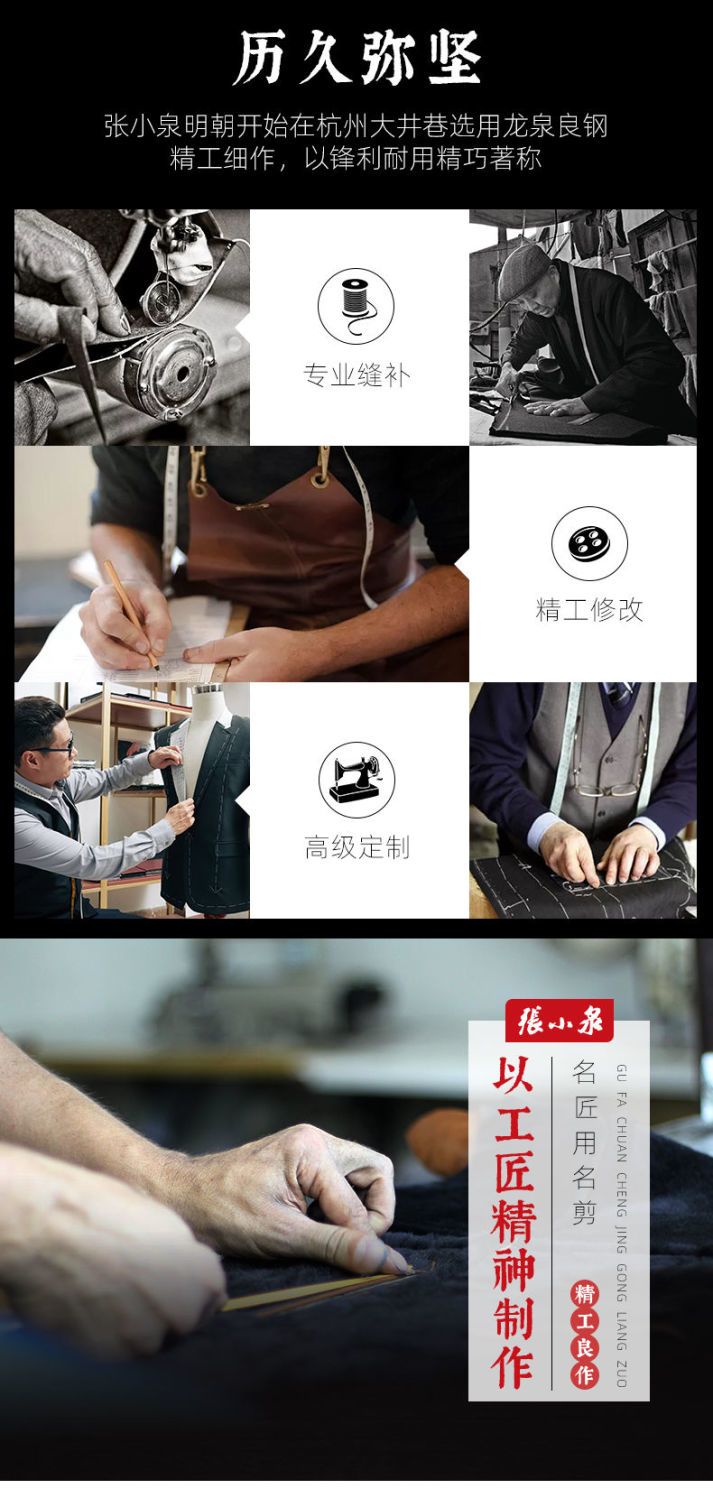 历久弥坚

张小泉明朝开始在杭州大井巷选用龙泉良钢
精工细作，以锋利耐用精巧著称

专业缝补

精工修改

高级定制

張小泉

以工匠精神制作

名匠用名剪

精工良作

GU FA CHUAN CHENG JING GONG LIANG ZUO