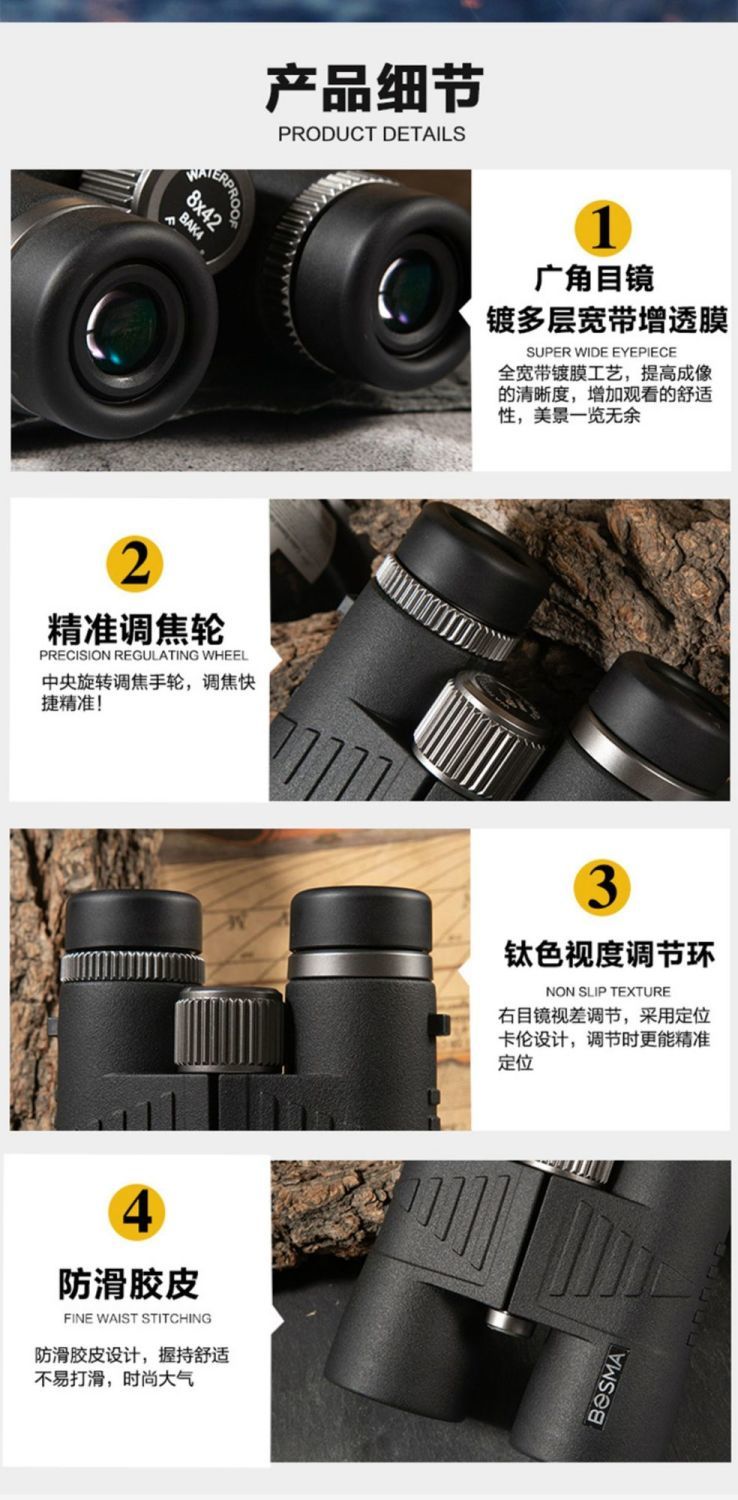 产品细节
PRODUCT DETAILS

WATERPROOF
8x42
BAK4

1
广角目镜
镀多层宽带增透膜
SUPER WIDE EYEPIECE
全宽带镀膜工艺，提高成像的清晰度，增加观看的舒适性，美景一览无余

2
精准调焦轮
PRECISION REGULATING WHEEL
中央旋转调焦手轮，调焦快捷精准！

3
钛色视度调节环
NON SLIP TEXTURE
右目镜视差调节，采用定位卡位设计，调节时更能精准定位

4
防滑胶皮
FINE WAIST STITCHING
防滑胶皮设计，握持舒适不易打滑，时尚大气

BOSMA