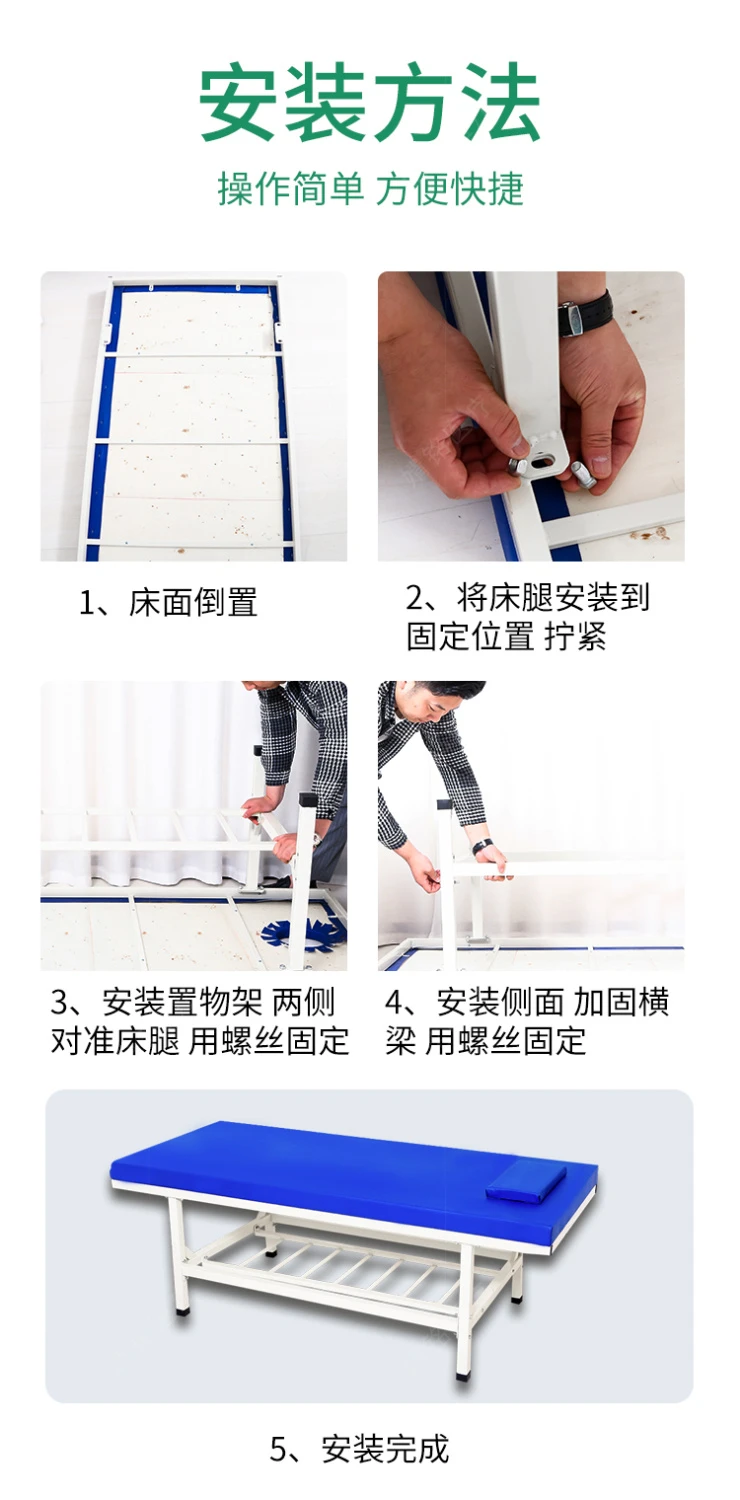 安装方法

操作简单 方便快捷

1、床面倒置

2、将床腿安装到固定位置 拧紧

3、安装置物架 两侧对准床腿 用螺丝固定

4、安装侧面 加固横梁 用螺丝固定

5、安装完成