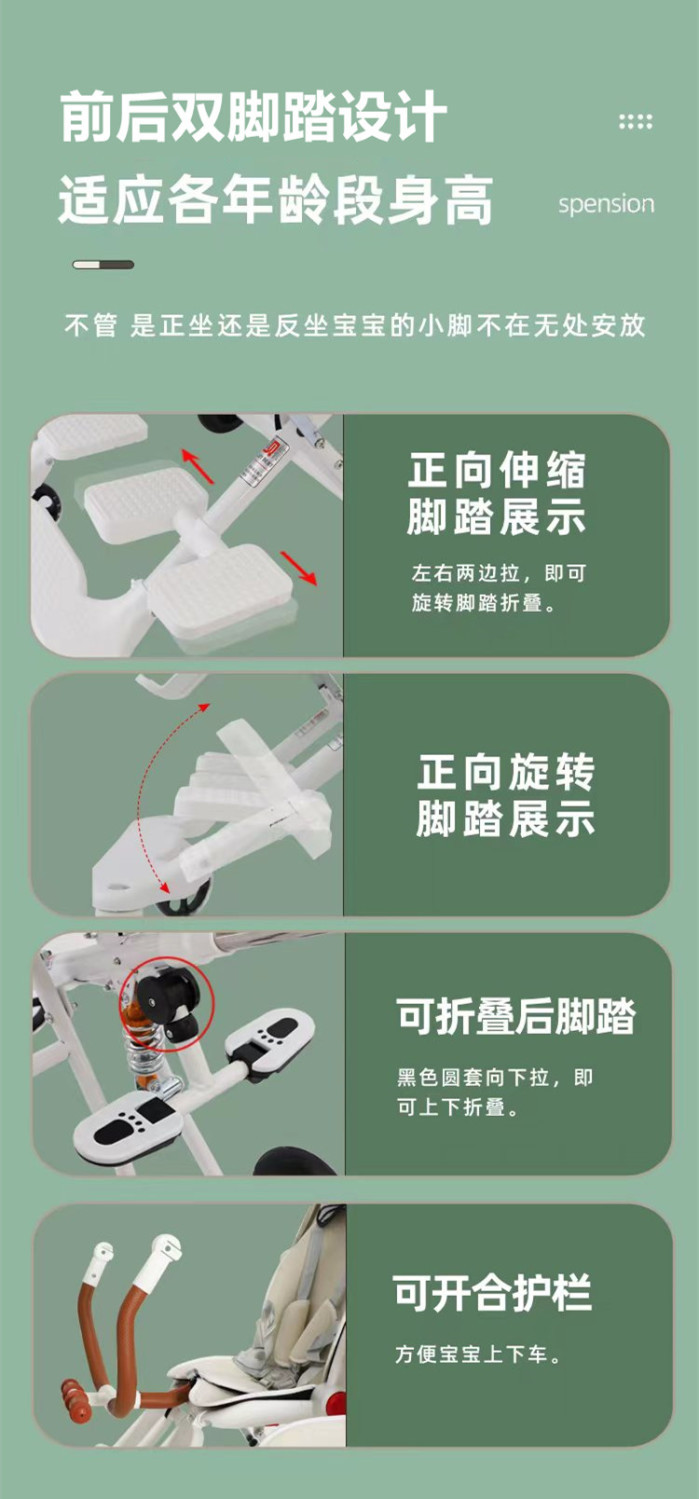 前后双脚踏设计
适应各年龄段身高

spension

不管 是正坐还是反坐宝宝的小脚不在无处安放

正向伸缩
脚踏展示

左右两边拉，即可旋转脚踏折叠。

正向旋转
脚踏展示

可折叠后脚踏

黑色圆套向下拉，即可上下折叠。

可开合护栏

方便宝宝上下车。