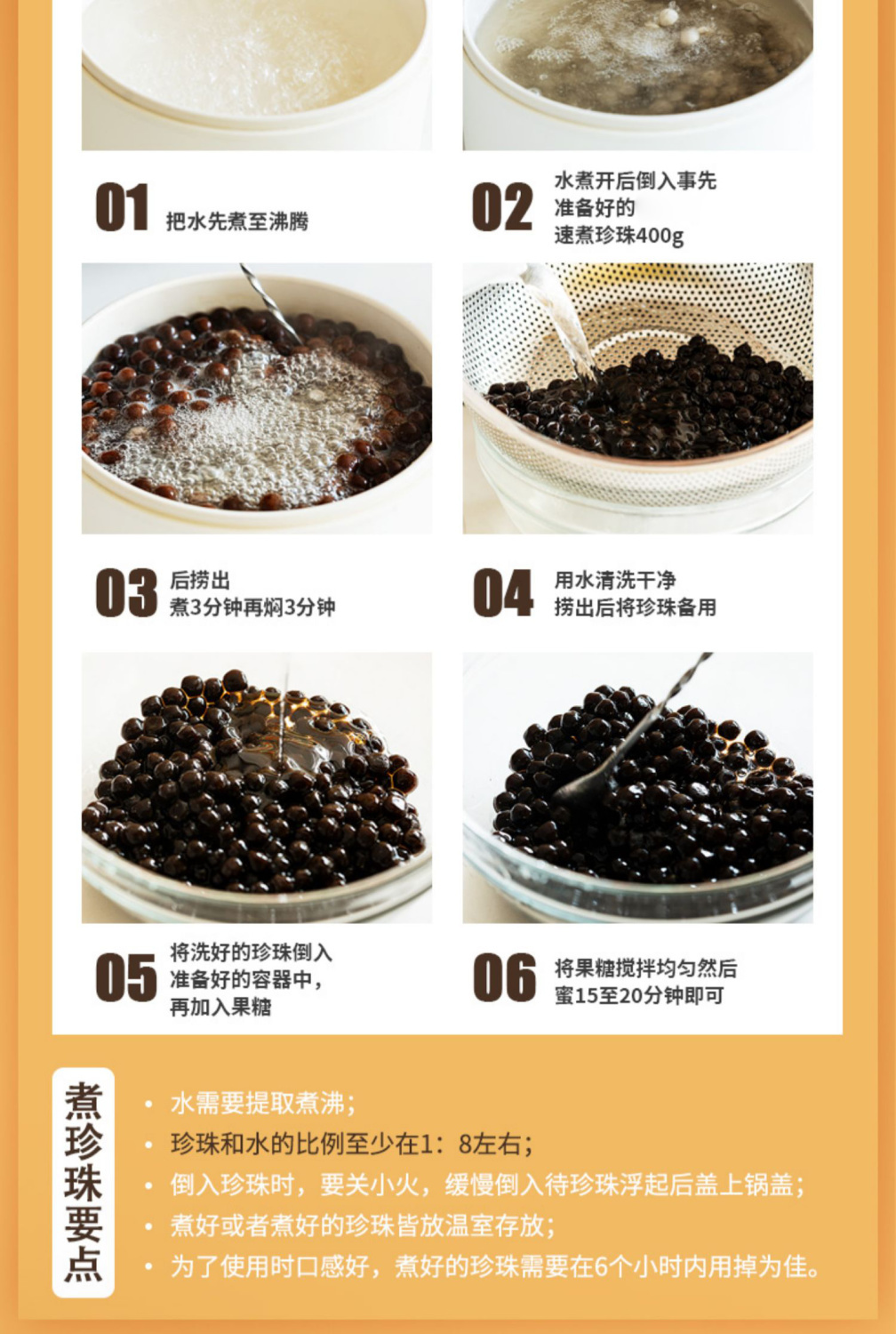 01 把水先煮至沸腾

02 水煮开后倒入事先准备好的速煮珍珠400g

03 后捞出
煮3分钟再焖3分钟

04 用水清洗干净
捞出后将珍珠备用

05 将洗好的珍珠倒入准备好的容器中，再加入果糖

06 将果糖搅拌均匀然后蜜15至20分钟即可

煮珍珠要点

• 水需要提取煮沸；
• 珍珠和水的比例至少在1：8左右；
• 倒入珍珠时，要关小火，缓慢倒入待珍珠浮起后盖上锅盖；
• 煮好或者煮好的珍珠皆放温室存放；
• 为了使用时口感好，煮好的珍珠需要在6个小时内用掉为佳。