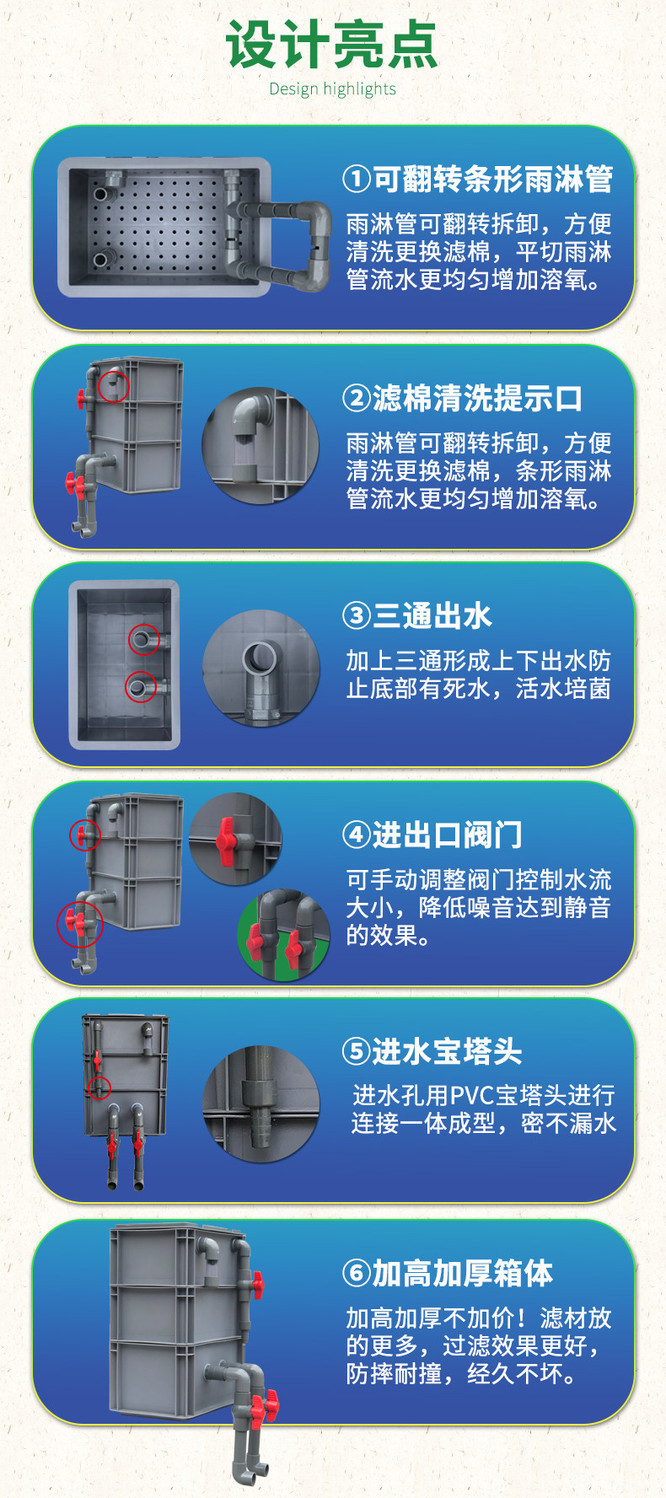 设计亮点
Design highlights

①可翻转条形雨淋管
雨淋管可翻转拆卸，方便清洗更换滤棉，平切雨淋管流水更均匀增加溶氧。

②滤棉清洗提示口
雨淋管可翻转拆卸，方便清洗更换滤棉，条形雨淋管流水更均匀增加溶氧。

③三通出水
加上三通形成上下出水防止底部有死水，活水培菌

④进出口阀门
可手动调整阀门控制水流大小，降低噪音达到静音的效果。

⑤进水宝塔头
进水孔用PVC宝塔头进行连接一体成型，密不漏水

⑥加高加厚箱体
加高加厚不加价！滤材放的更多，过滤效果更好，防摔耐撞，经久不坏。