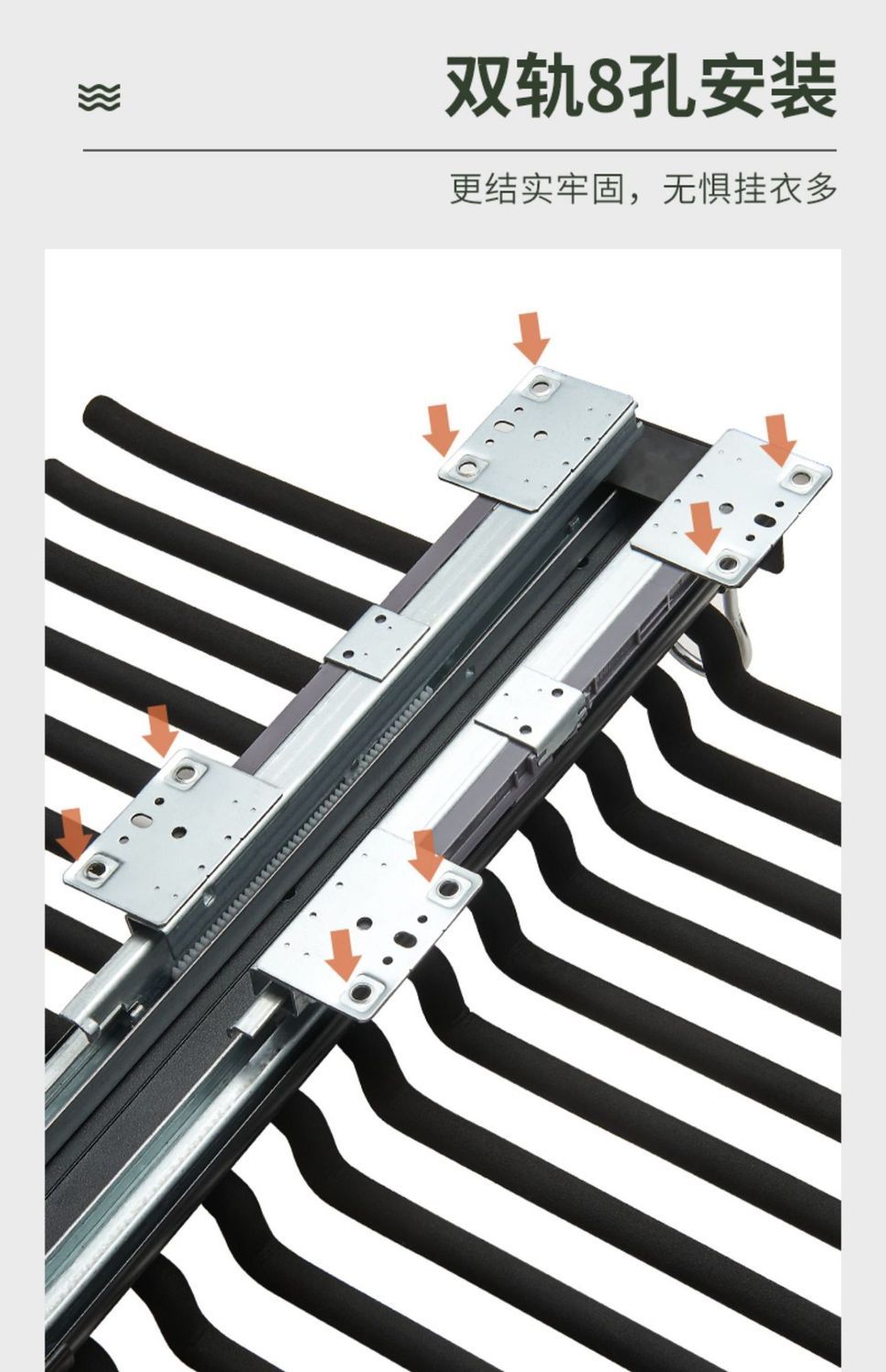 双轨8孔安装

更结实牢固，无惧挂衣多