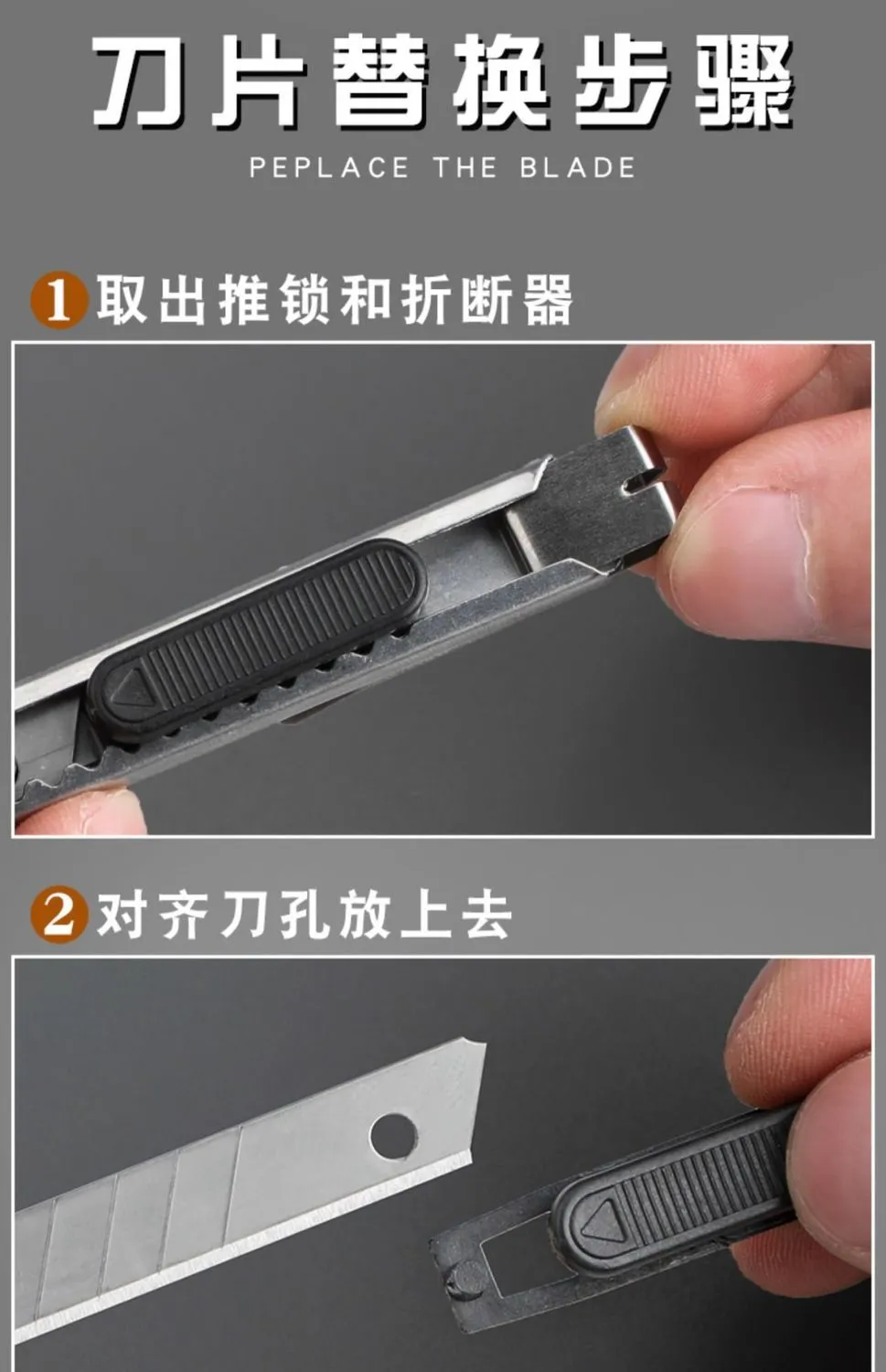 刀片替换步骤
PEPLACE THE BLADE

1 取出推锁和折断器

2 对齐刀孔放上去