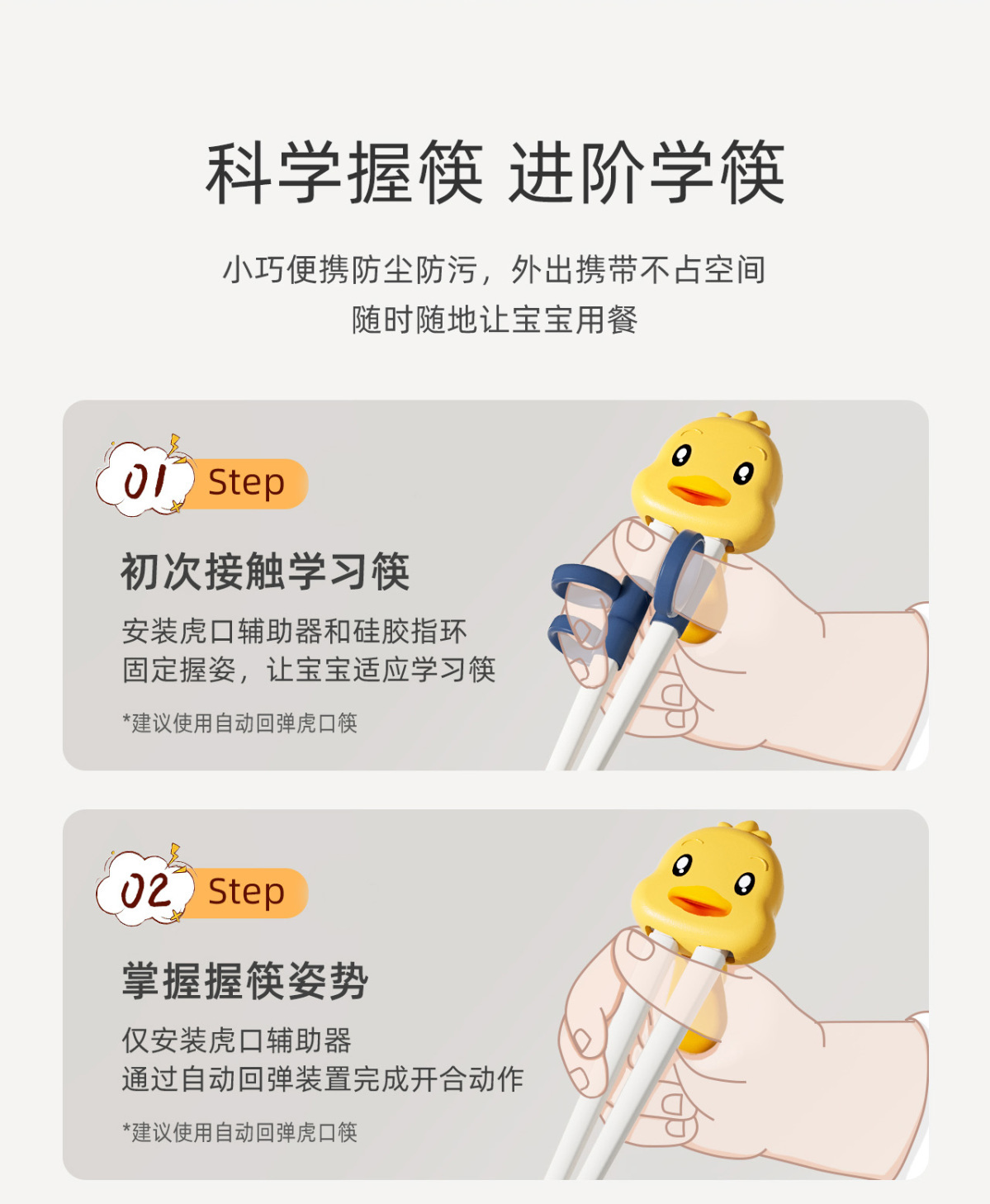 科学握筷 进阶学筷

小巧便携防尘防污，外出携带不占空间
随时随地让宝宝用餐

01 Step

初次接触学习筷

安装虎口辅助器和硅胶指环
固定握姿，让宝宝适应学习筷

*建议使用自动回弹虎口筷

02 Step

掌握握筷姿势

仅安装虎口辅助器
通过自动回弹装置完成开合动作

*建议使用自动回弹虎口筷