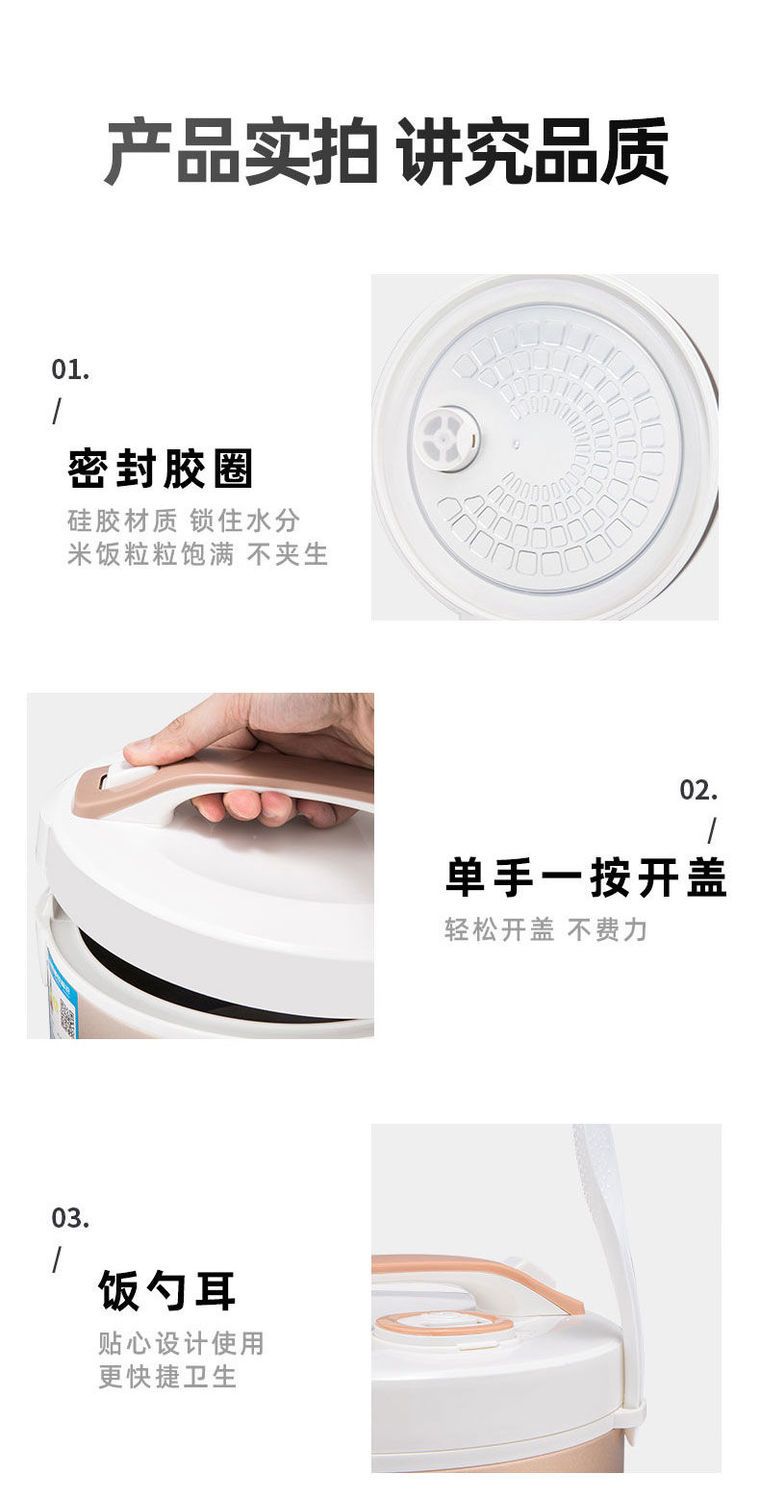 产品实拍 讲究品质

01.
/
密封胶圈
硅胶材质 锁住水分
米饭粒粒饱满 不夹生

02.
/
单手一按开盖
轻松开盖 不费力

03.
/
饭勺耳
贴心设计使用
更快捷卫生