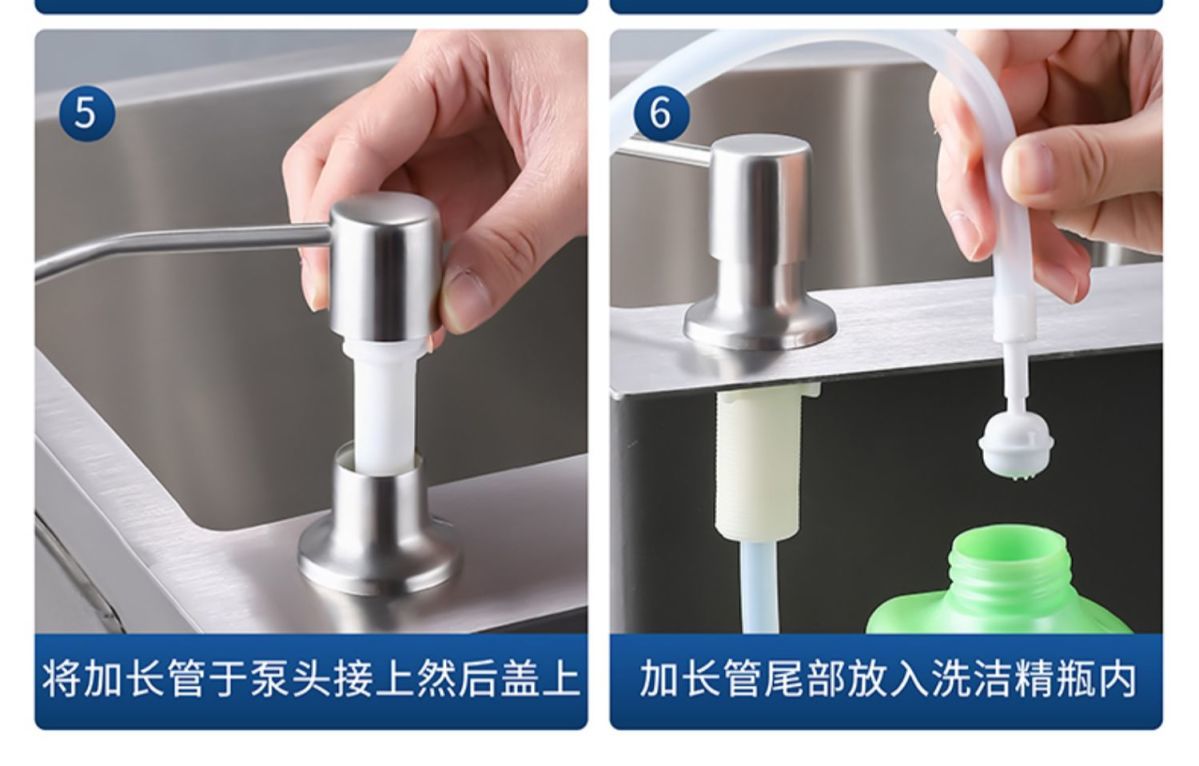 5

将加长管于泵头接上然后盖上

6

加长管尾部放入洗洁精瓶内