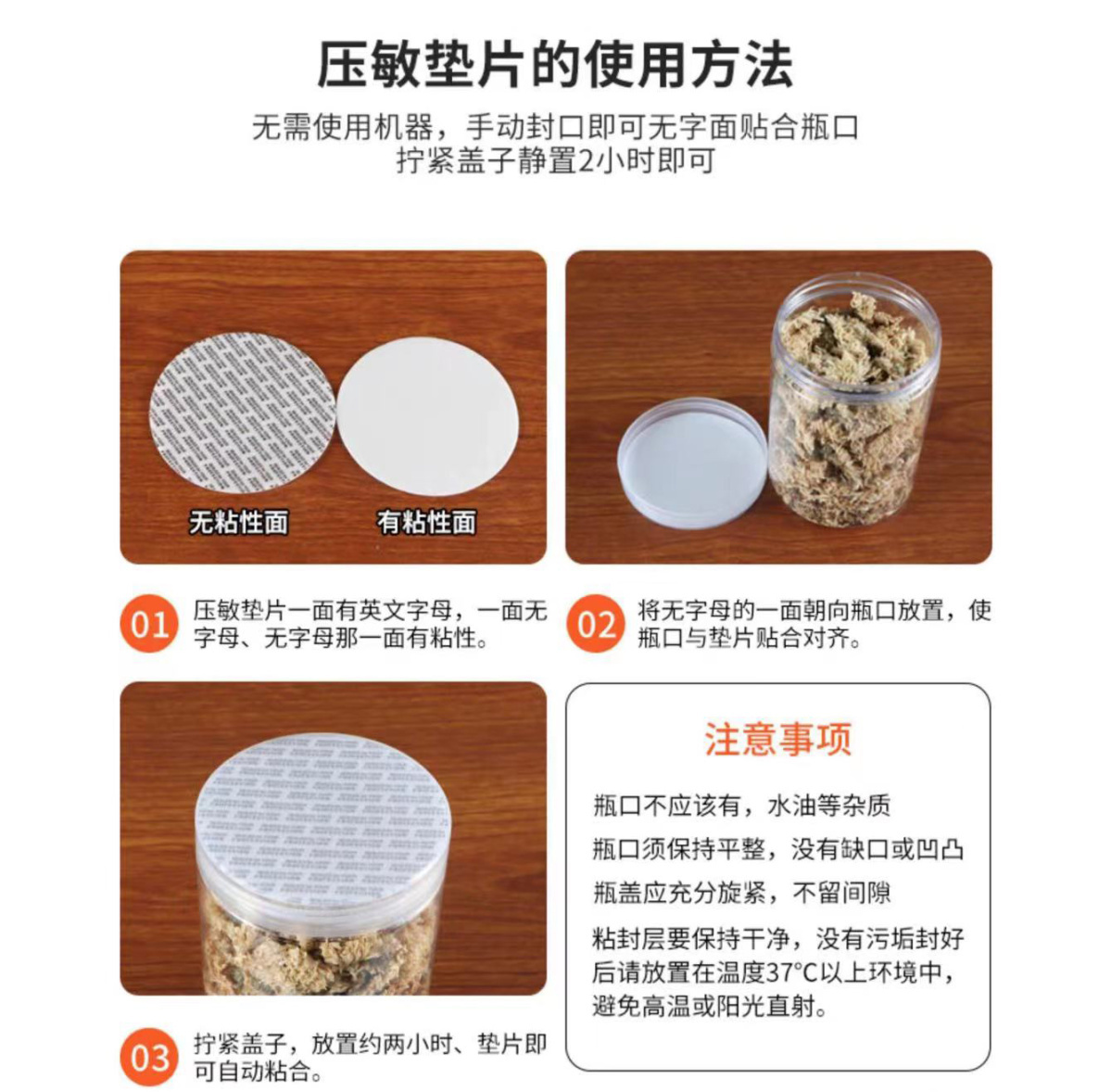 压敏垫片的使用方法

无需使用机器，手动封口即可无字面贴合瓶口
拧紧盖子静置2小时即可

无粘性面

有粘性面

01 压敏垫片一面有英文字母，一面无字母、无字母那一面有粘性。

02 将无字母的一面朝向瓶口放置，使瓶口与垫片贴合对齐。

03 拧紧盖子，放置约两小时、垫片即可自动粘合。

注意事项

瓶口不应该有，水油等杂质

瓶口须保持平整，没有缺口或凹凸

瓶盖应充分旋紧，不留间隙

粘封层要保持干净，没有污垢封好后请放置在温度37°C以上环境中，避免高温或阳光直射。