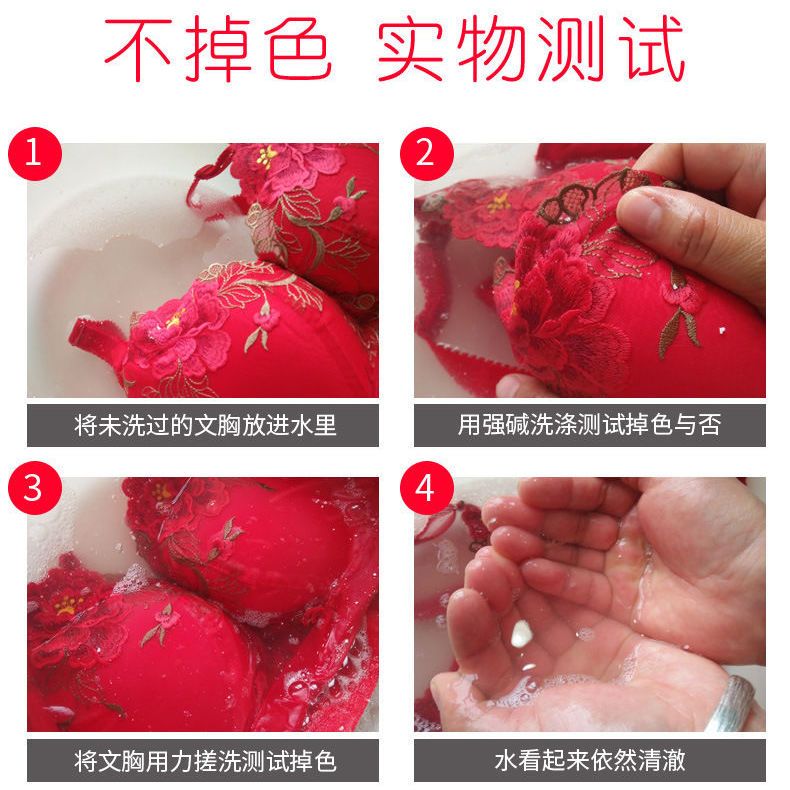 不掉色 实物测试

1
将未洗过的文胸放进水里

2
用强碱洗涤测试掉色与否

3
将文胸用力搓洗测试掉色

4
水看起来依然清澈