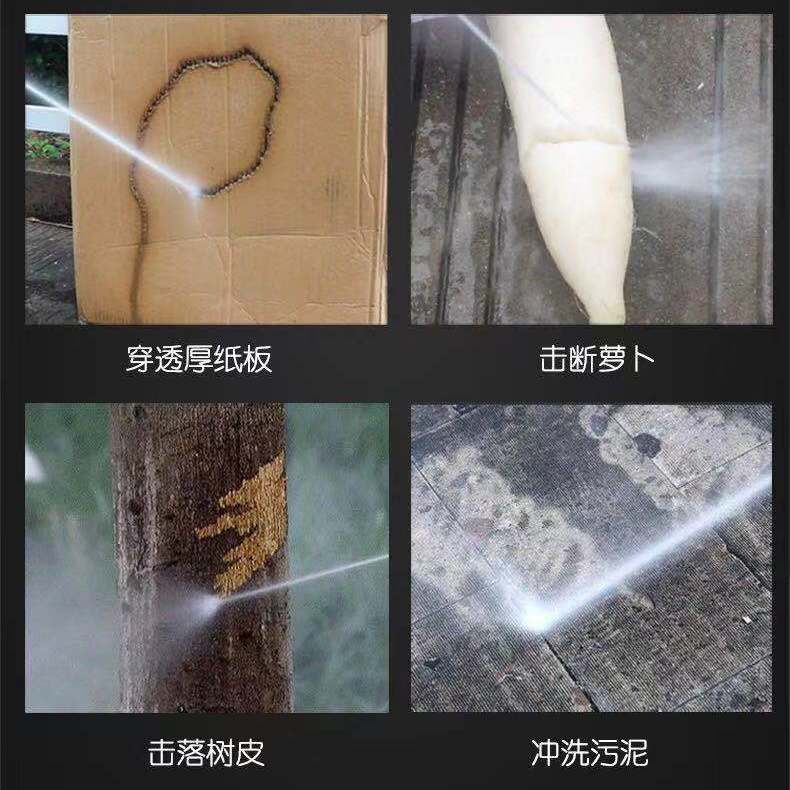 穿透厚纸板

击断萝卜

击落树皮

冲洗污泥