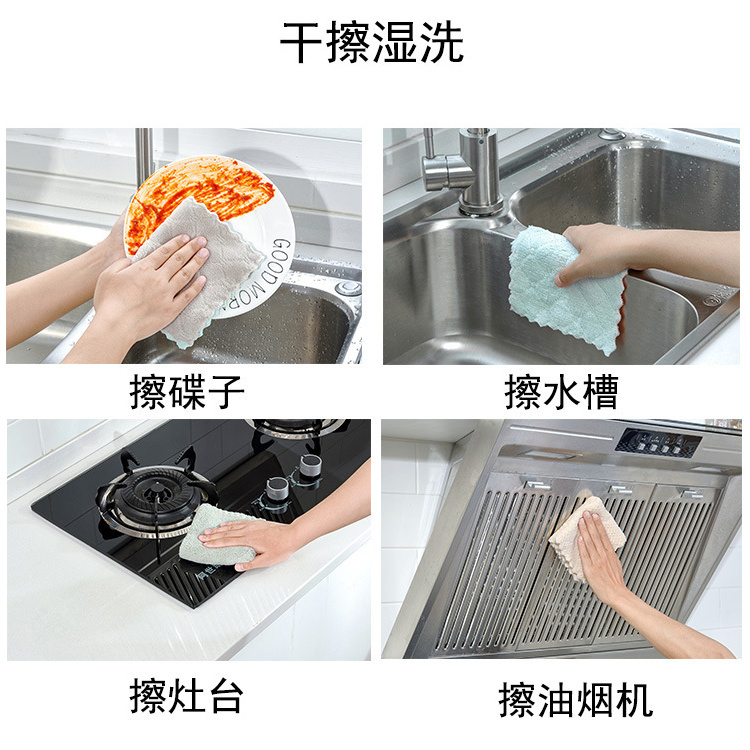 干擦湿洗

GOOD MOR

擦碟子

擦水槽

擦灶台

擦油烟机