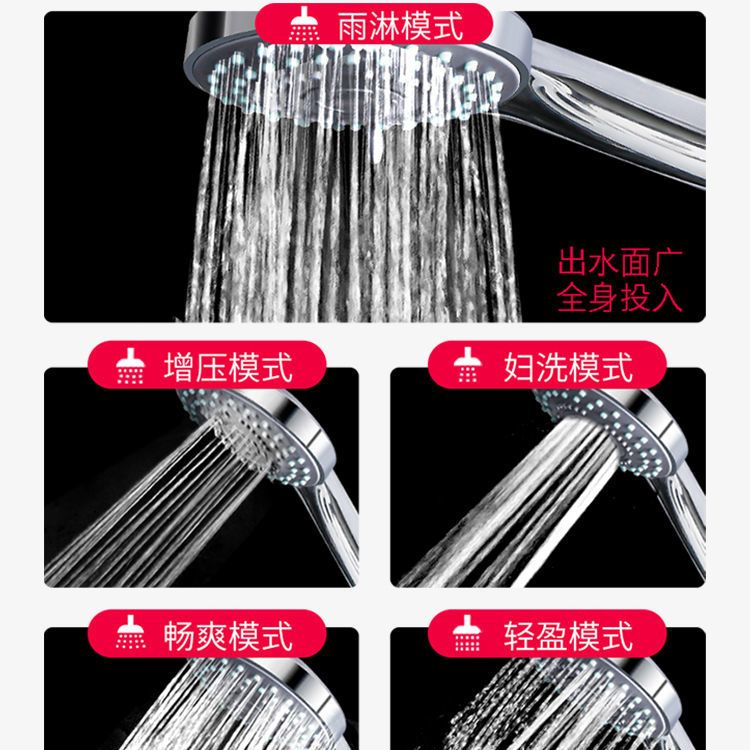 雨淋模式

出水面广
全身投入

增压模式

妇洗模式

畅爽模式

轻盈模式