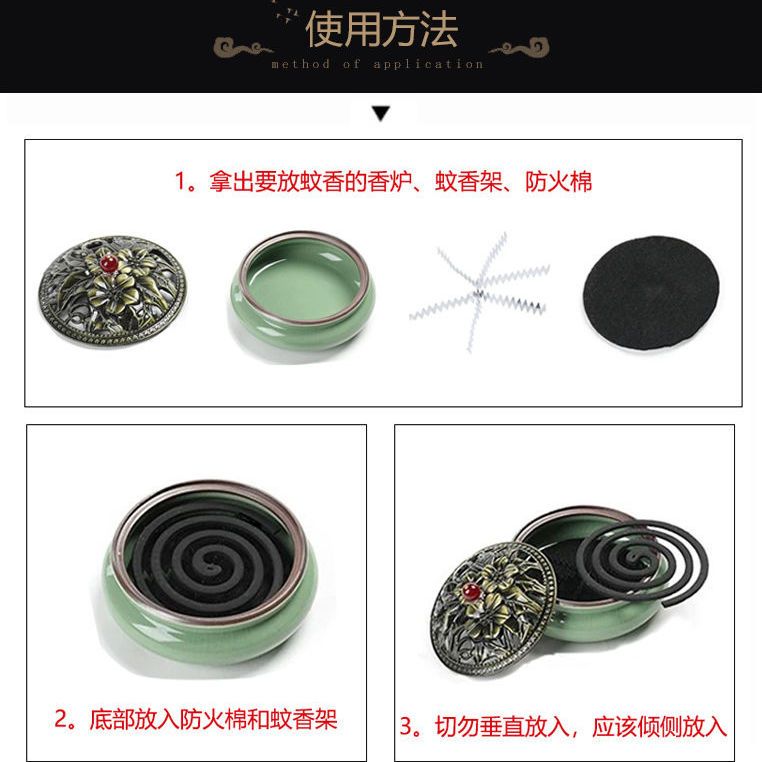 使用方法
method of application

1。拿出要放蚊香的香炉、蚊香架、防火棉

2。底部放入防火棉和蚊香架

3。切勿垂直放入，应该倾侧放入