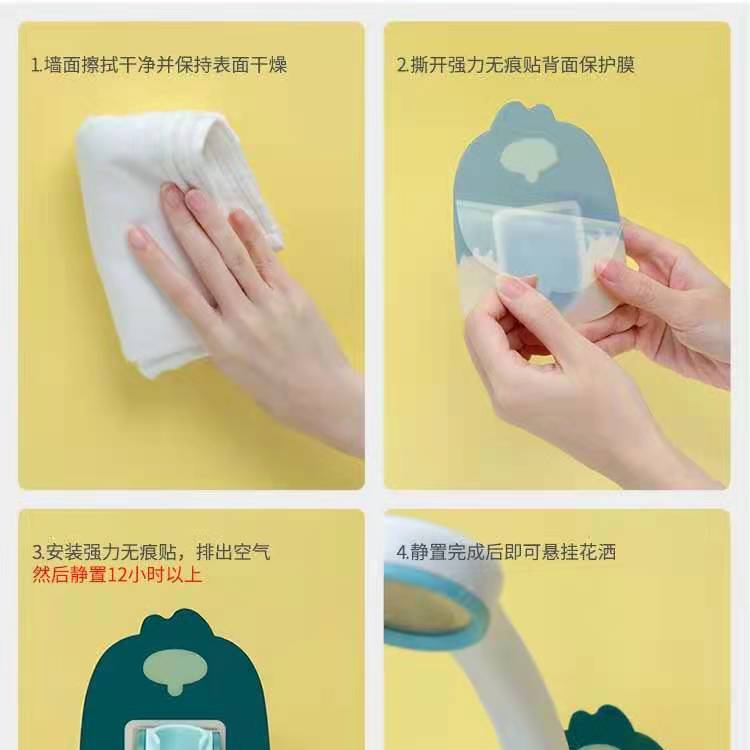 1.墙面擦拭干净并保持表面干燥

2.撕开强力无痕贴背面保护膜

3.安装强力无痕贴，排出空气
然后静置12小时以上

4.静置完成后即可悬挂花洒