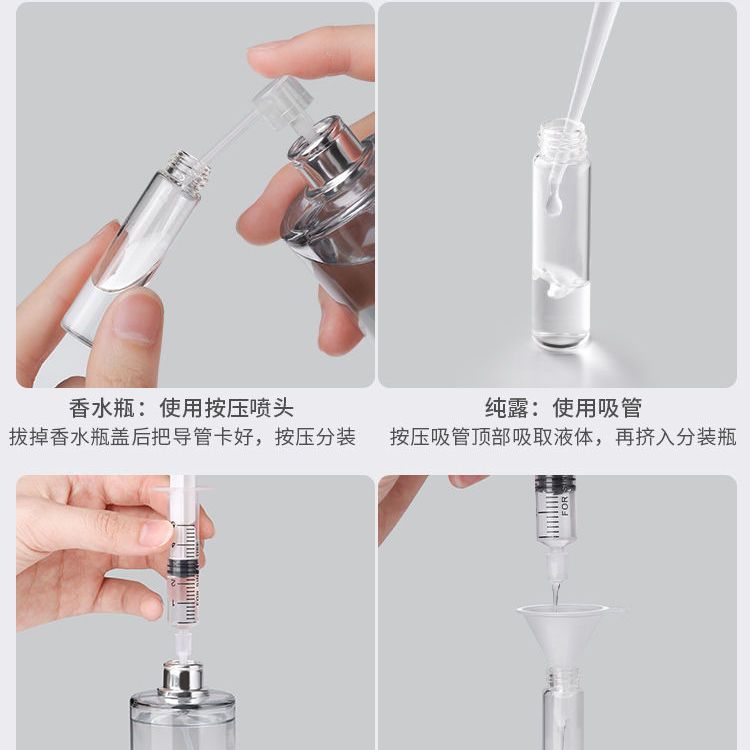 香水瓶：使用按压喷头
拔掉香水瓶盖后把导管卡好，按压分装

纯露：使用吸管
按压吸管顶部吸取液体，再挤入分装瓶

FOR