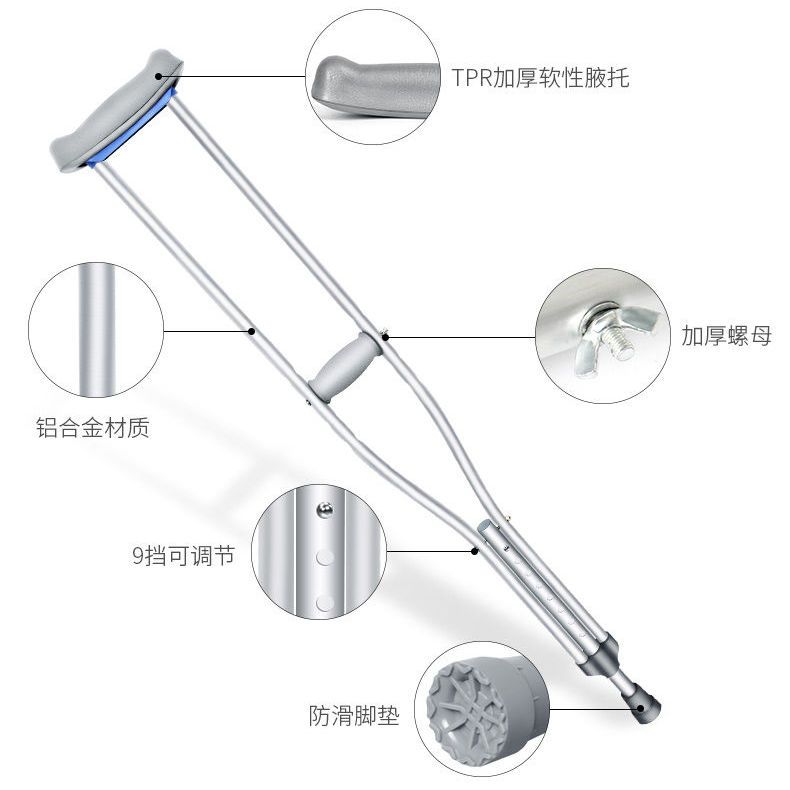 TPR加厚软性腋托

加厚螺母

铝合金材质

9挡可调节

防滑脚垫