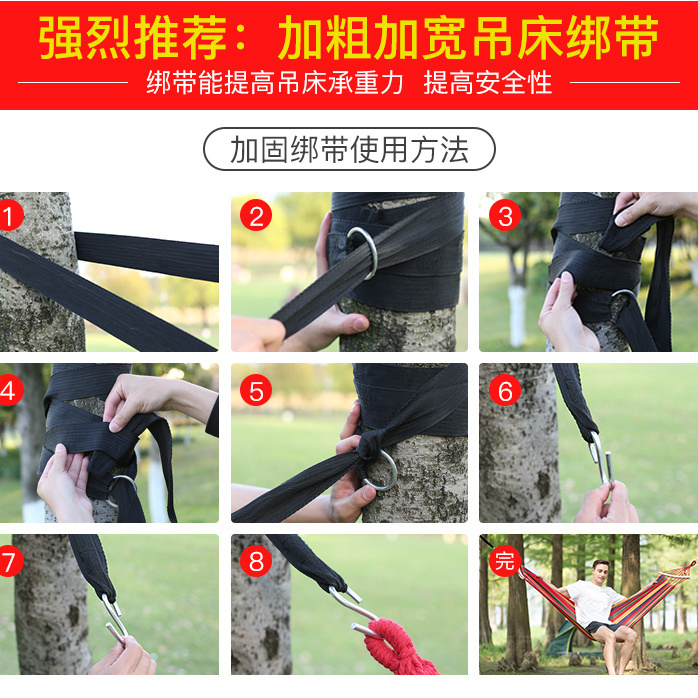 强烈推荐：加粗加宽吊床绑带

绑带能提高吊床承重力 提高安全性

加固绑带使用方法

1

2

3

4

5

6

7

8

完