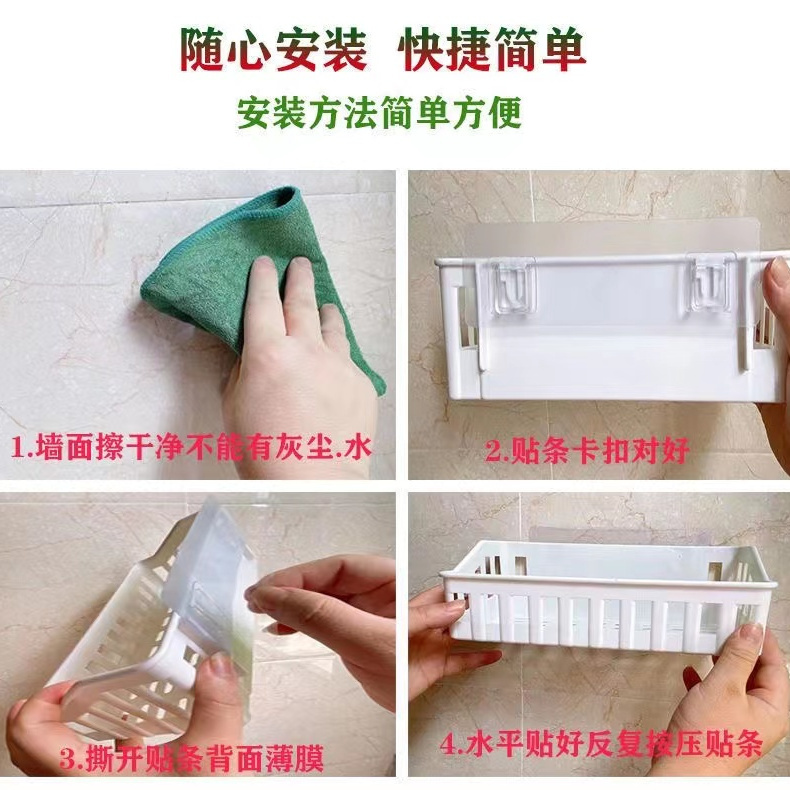 随心安装 快捷简单

安装方法简单方便

1.墙面擦干净不能有灰尘.水

2.贴条卡扣对好

3.撕开贴条背面薄膜

4.水平贴好反复按压贴条