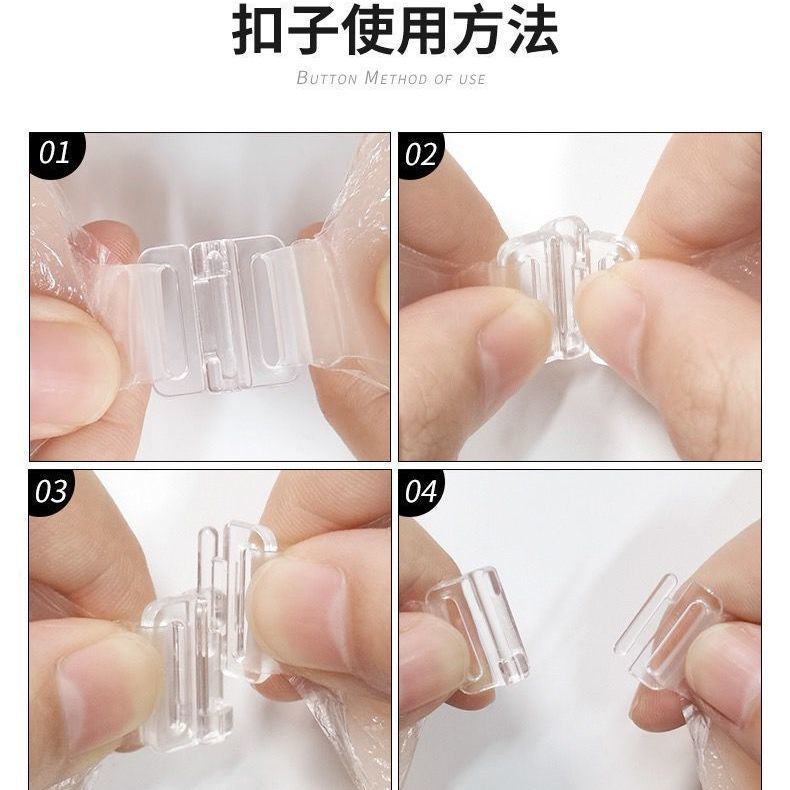 扣子使用方法

BUTTON METHOD OF USE

01

02

03

04