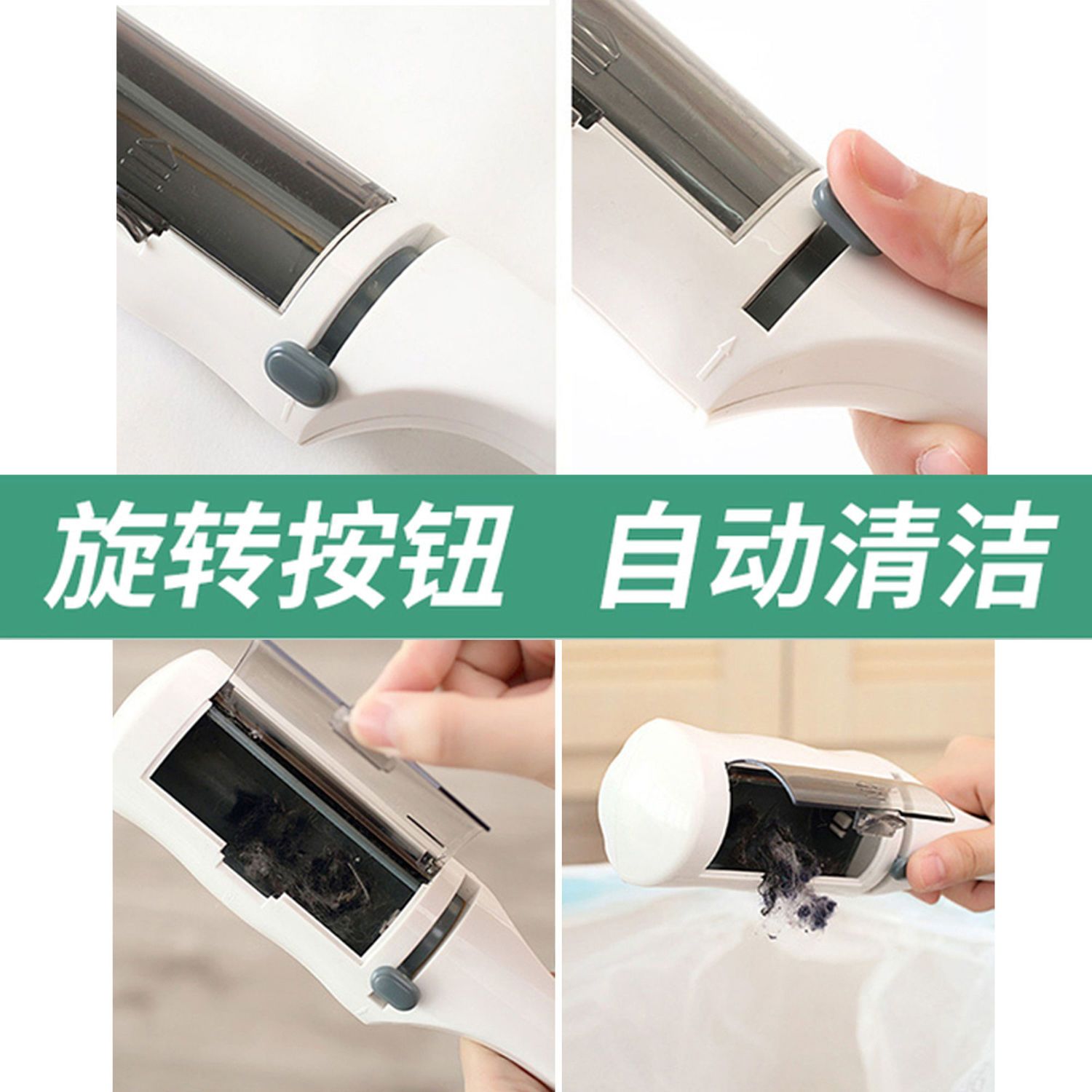 旋转按钮 自动清洁