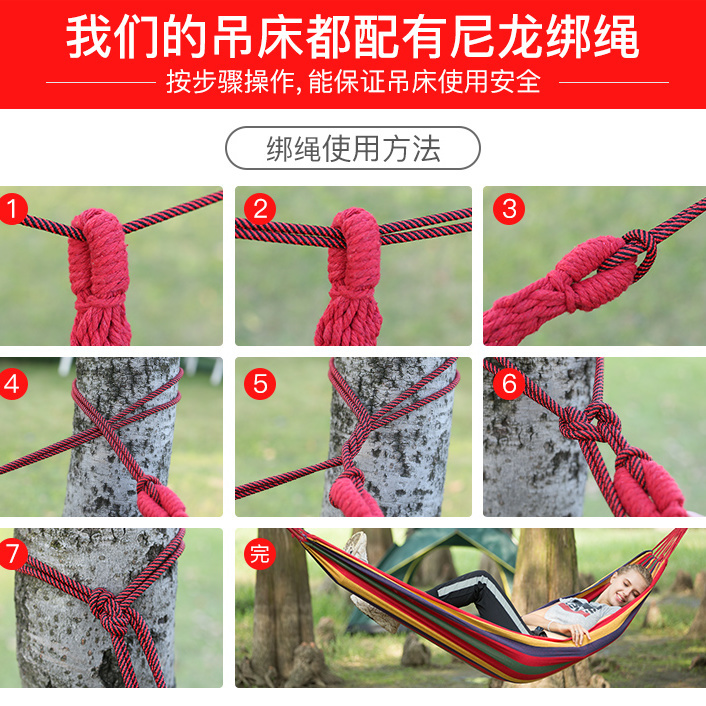 我们的吊床都配有尼龙绑绳

按步骤操作，能保证吊床使用安全

绑绳使用方法

1

2

3

4

5

6

7

完