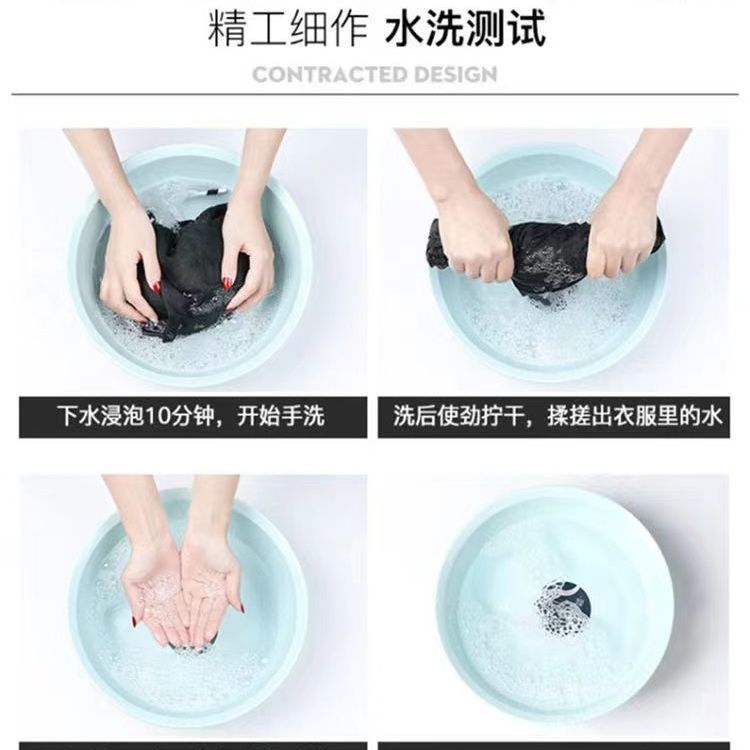 精工细作 水洗测试
CONTRACTED DESIGN

下水浸泡10分钟，开始手洗

洗后使劲拧干，揉搓出衣服里的水